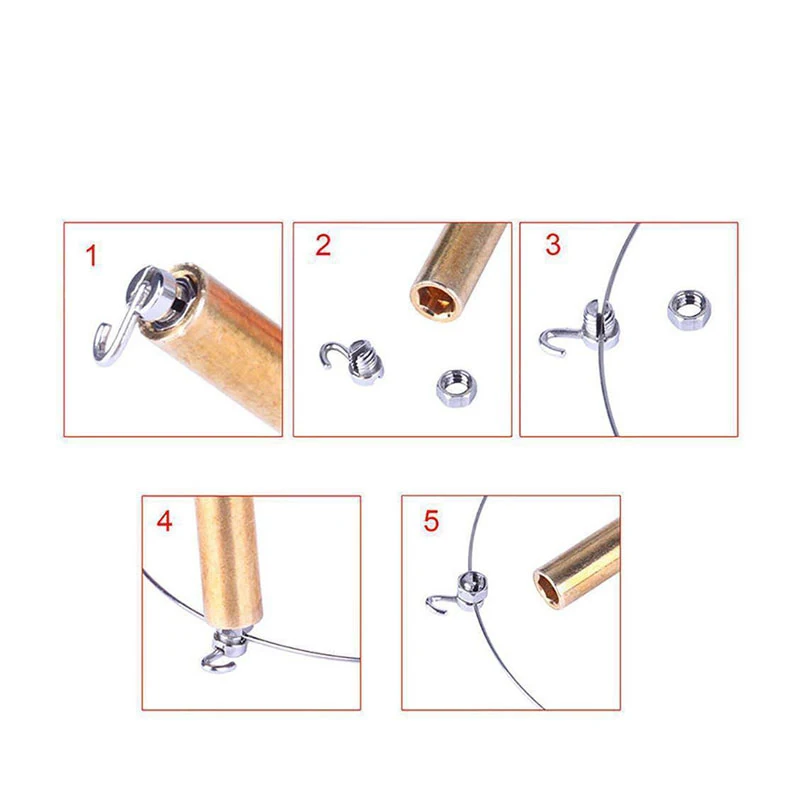 1

2

3

4

5