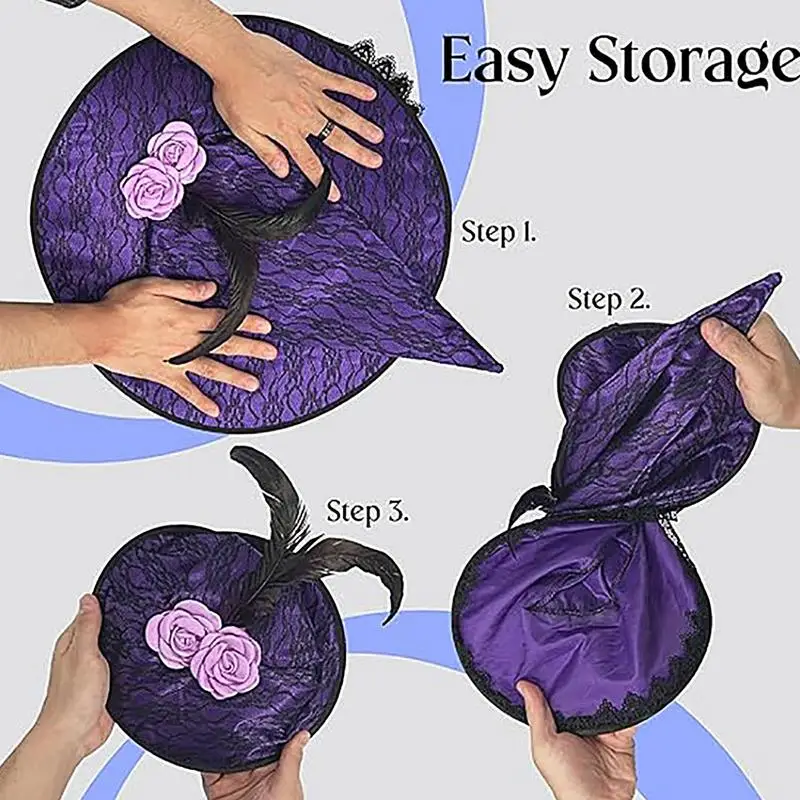 Easy Storage

Step 1.

Step 2.

Step 3.