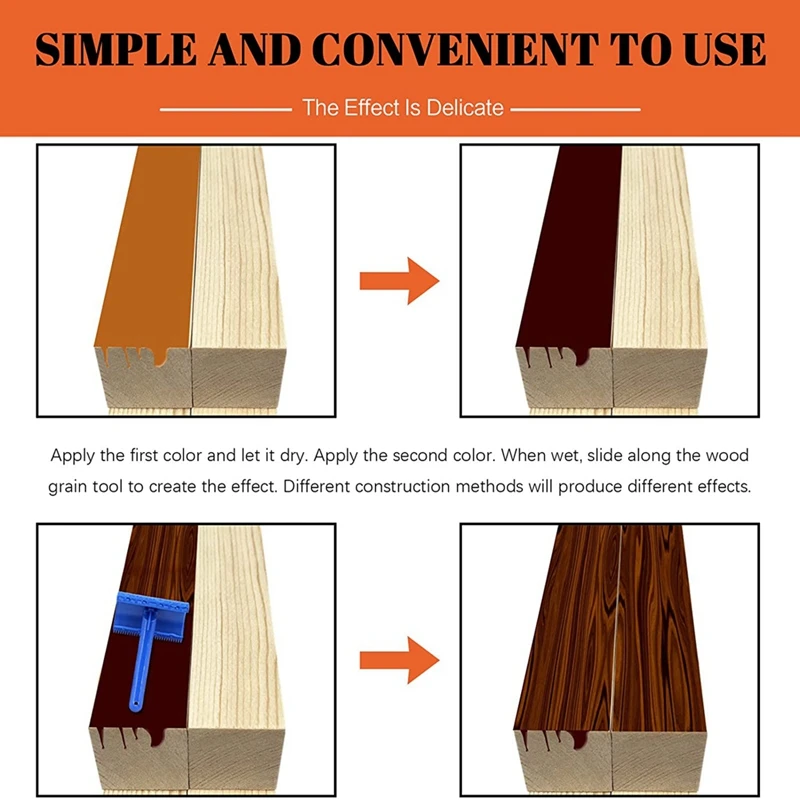 SIMPLE AND CONVENIENT TO USE

The Effect Is Delicate

Apply the first color and let it dry. Apply the second color. When wet, slide along the wood grain tool to create the effect. Different construction methods will produce different effects.