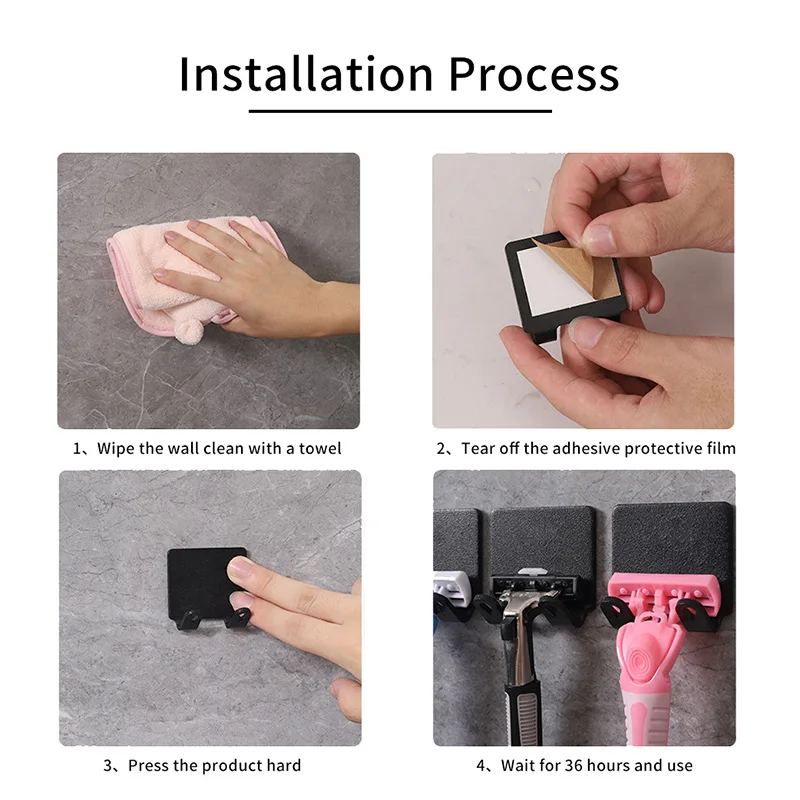 Installation Process

1、Wipe the wall clean with a towel

2、Tear off the adhesive protective film

3、Press the product hard

4、Wait for 36 hours and use