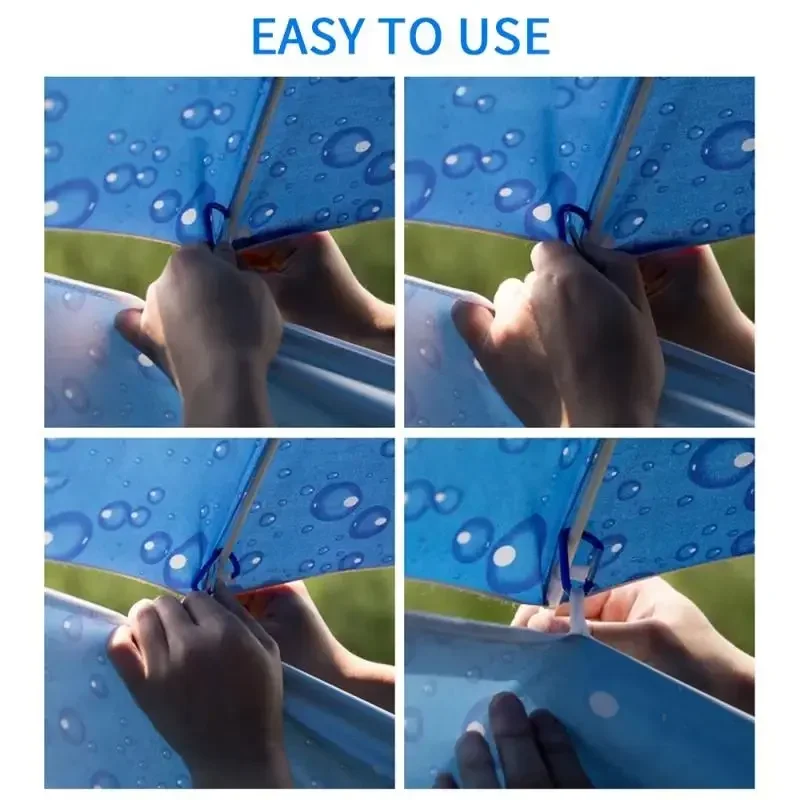 EASY TO USE