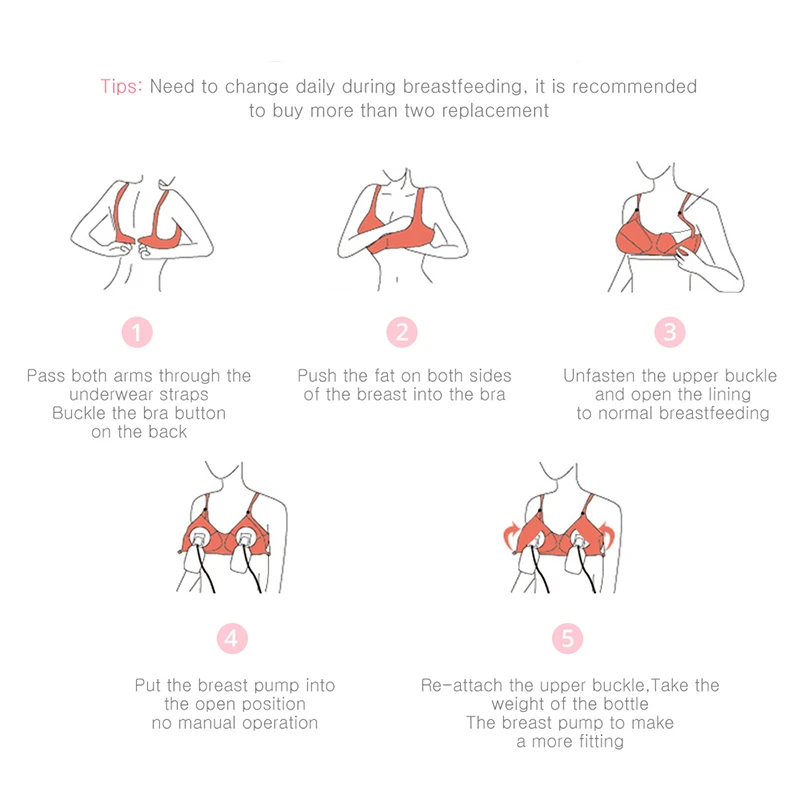 Tips: Need to change daily during breastfeeding, it is recommended to buy more than two replacement

1

Pass both arms through the underwear straps
Buckle the bra button on the back

2

Push the fat on both sides of the breast into the bra

3

Unfasten the upper buckle and open the lining to normal breastfeeding

4

Put the breast pump into the open position
no manual operation

5

Re-attach the upper buckle,Take the weight of the bottle
The breast pump to make a more fitting