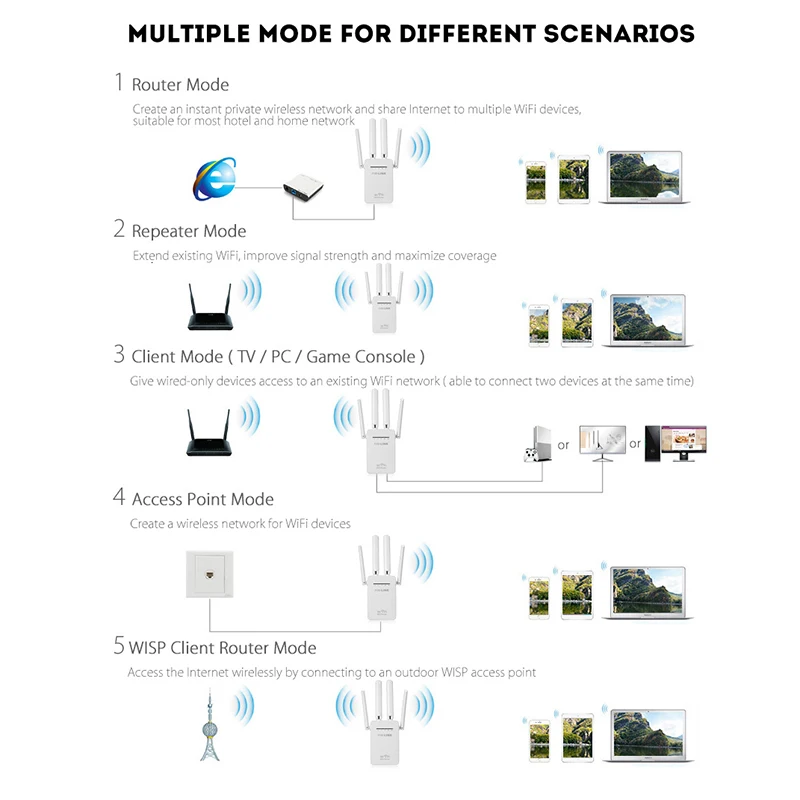 MULTIPLE MODE FOR DIFFERENT SCENARIOS

1 Router Mode

Create an instant private wireless network and share Internet to multiple WiFi devices, suitable for most hotel and home network

2 Repeater Mode

Extend existing WiFi, improve signal strength and maximize coverage

3 Client Mode ( TV / PC / Game Console )

Give wired-only devices access to an existing WiFi network ( able to connect two devices at the same time)

or

or

4 Access Point Mode

Create a wireless network for WiFi devices

5 WISP Client Router Mode

Access the Internet wirelessly by connecting to an outdoor WISP access point