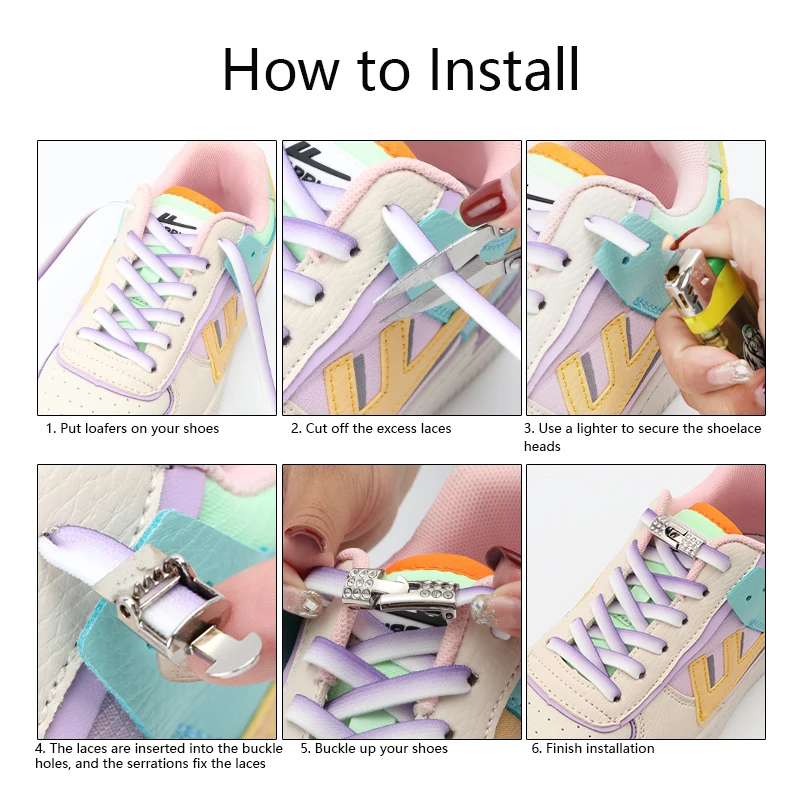 How to Install

1. Put loafers on your shoes

2. Cut off the excess laces

3. Use a lighter to secure the shoelace heads

4. The laces are inserted into the buckle holes, and the serrations fix the laces

5. Buckle up your shoes

6. Finish installation