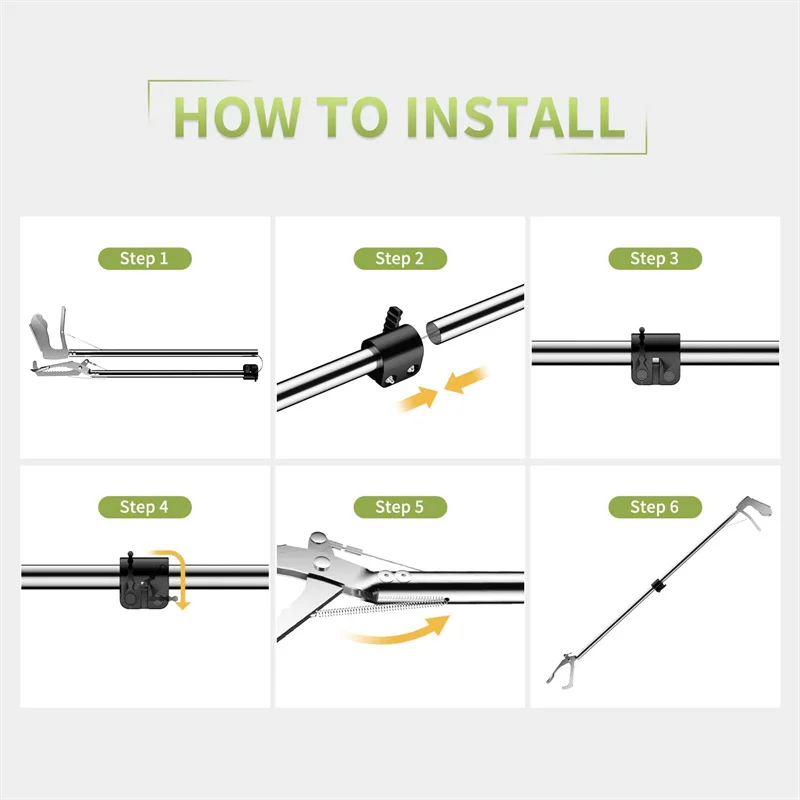 HOW TO INSTALL

Step 1

Step 2

Step 3

Step 4

Step 5

Step 6