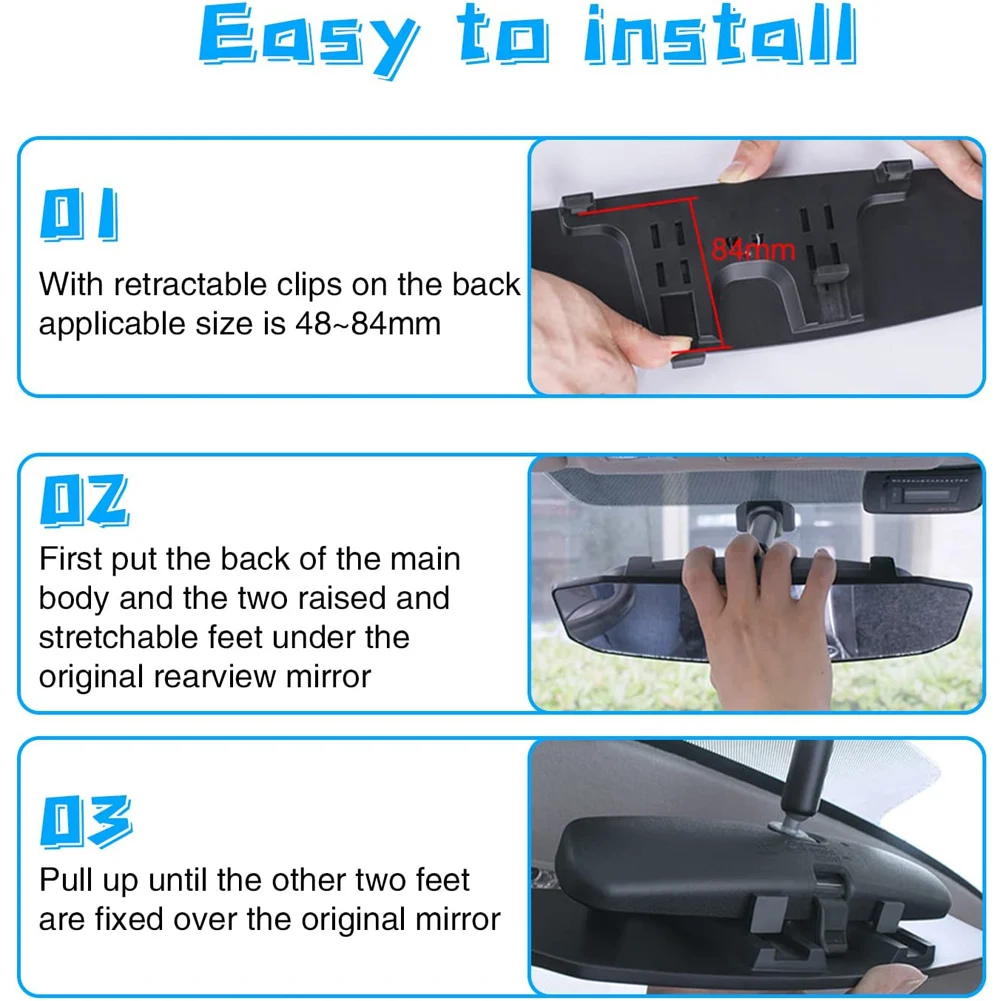 Easy to install

01

With retractable clips on the back applicable size is 48~84mm

84mm

02

First put the back of the main body and the two raised and stretchable feet under the original rearview mirror

03

Pull up until the other two feet are fixed over the original mirror