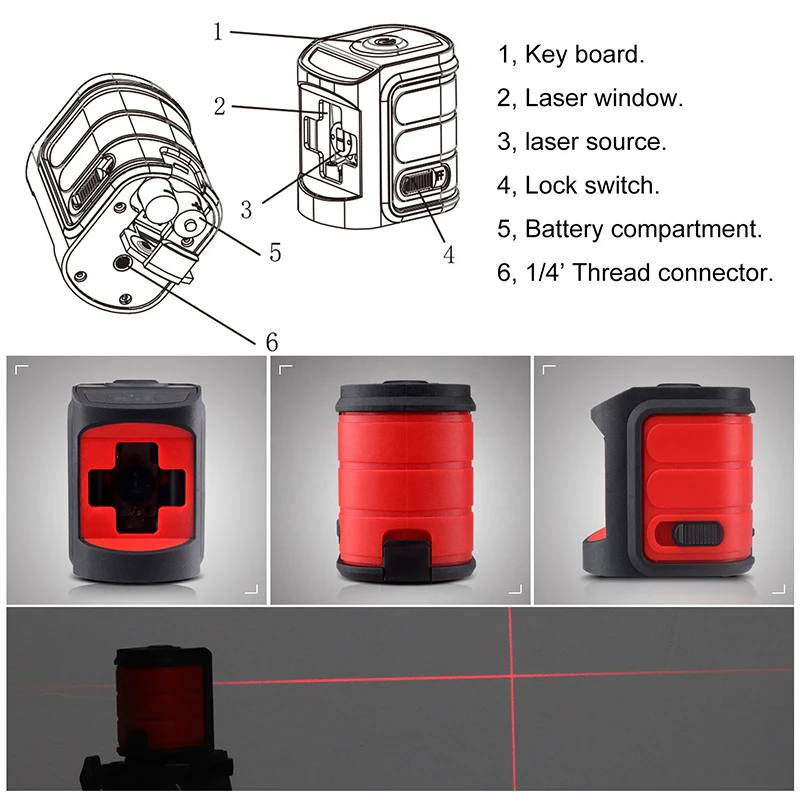 1

2

3

4

5

6

1, Key board.

2, Laser window.

3, laser source.

4, Lock switch.

5, Battery compartment.

6, 1/4’ Thread connector.