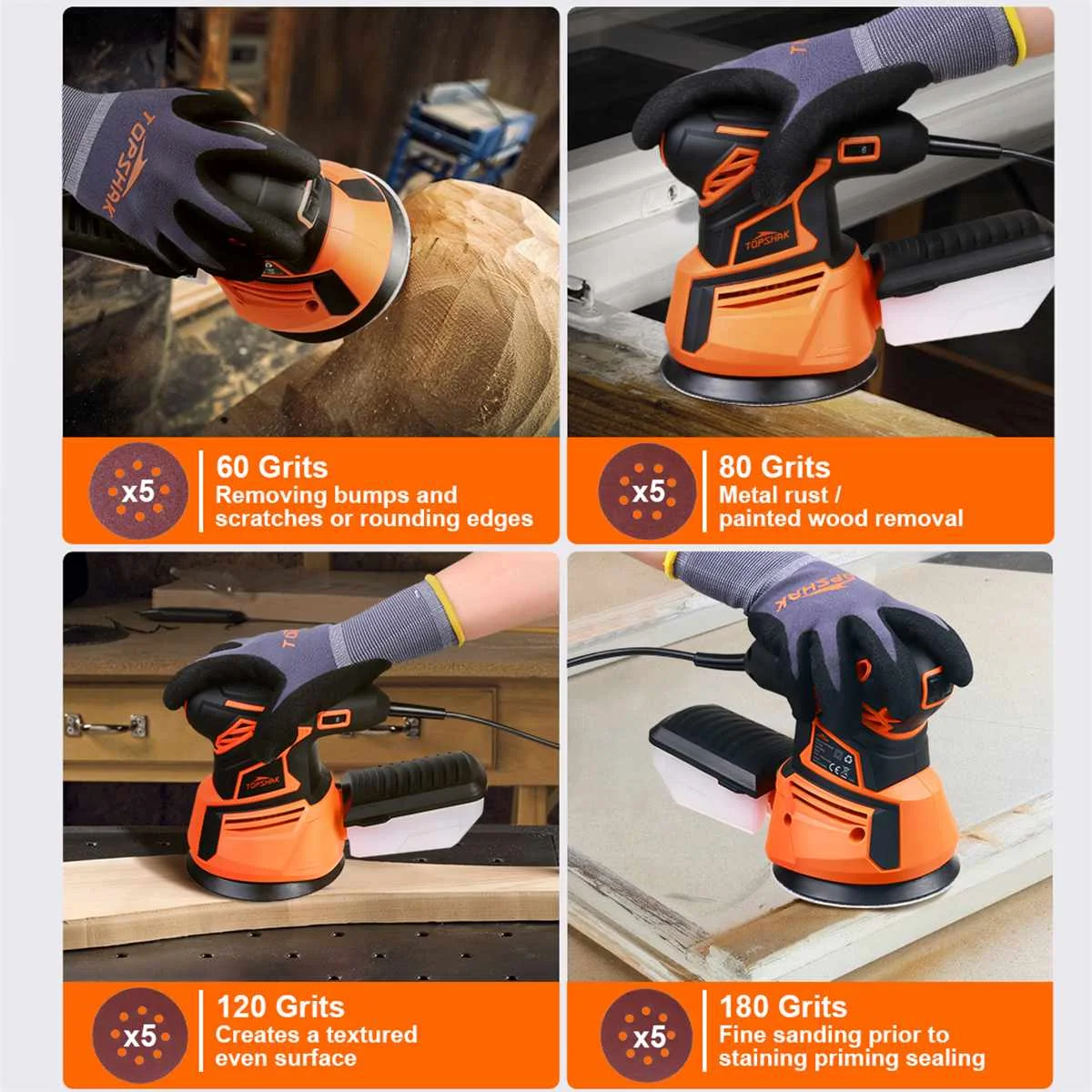 TOPSHAK

x5

60 Grits
Removing bumps and scratches or rounding edges

TOPSHAK

x5

80 Grits
Metal rust / painted wood removal

TOPSHAK

x5

120 Grits
Creates a textured even surface

TOPSHAK

x5

180 Grits
Fine sanding prior to staining priming sealing