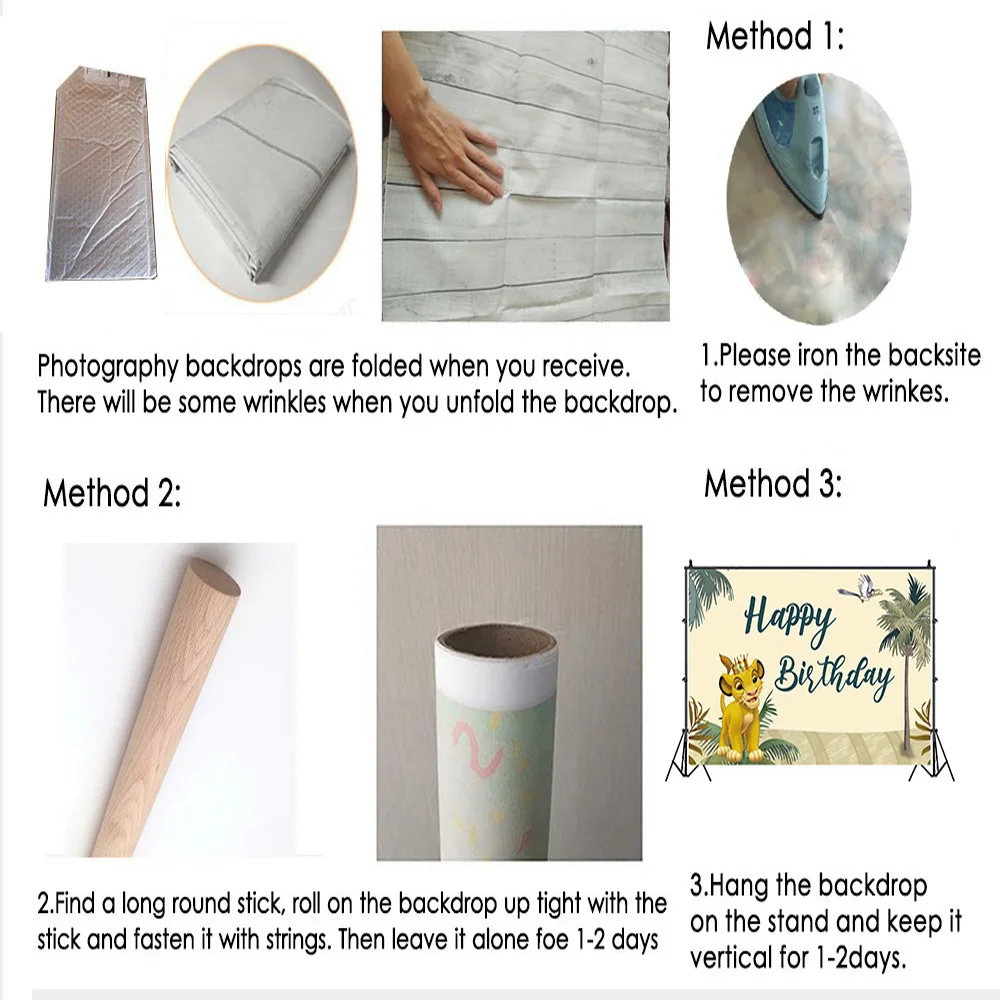 Method 1:

Photography backdrops are folded when you receive. There will be some wrinkles when you unfold the backdrop.

1.Please iron the backsite to remove the wrinkes.

Method 2:

Method 3:

Happy Birthday

2.Find a long round stick, roll on the backdrop up tight with the stick and fasten it with strings. Then leave it alone foe 1-2 days

3.Hang the backdrop on the stand and keep it vertical for 1-2days.