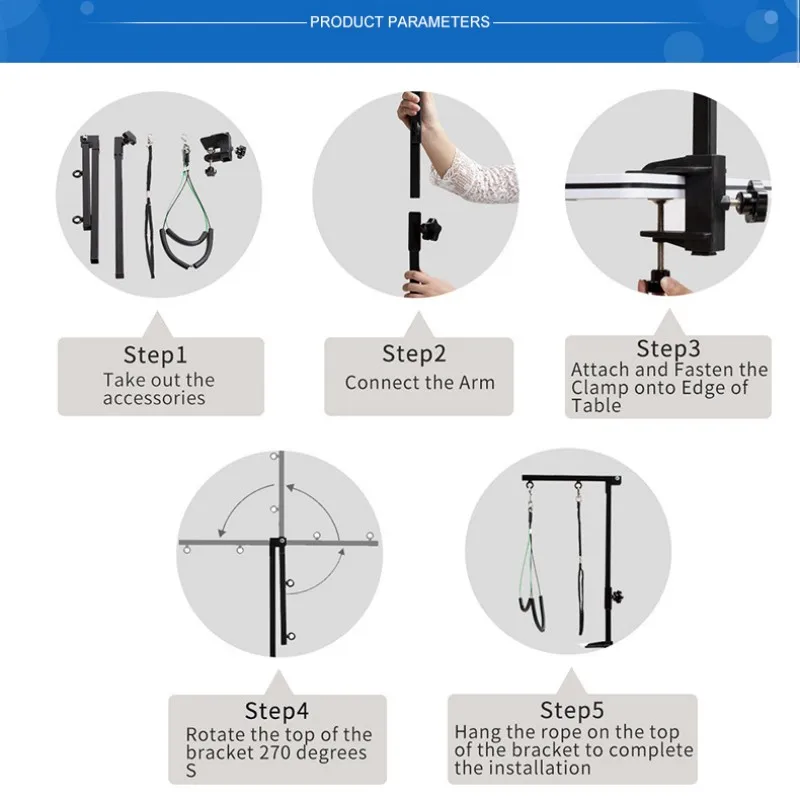 PRODUCT PARAMETERS

Step1
Take out the accessories

Step2
Connect the Arm

Step3
Attach and Fasten the Clamp onto Edge of Table

Step4
Rotate the top of the bracket 270 degrees S

Step5
Hang the rope on the top of the bracket to complete the installation