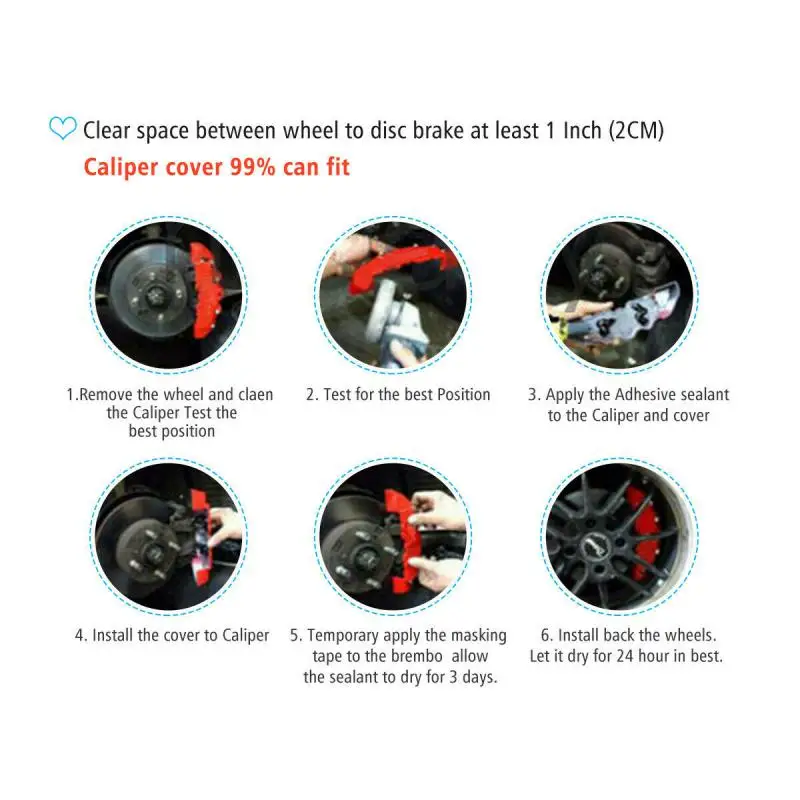 Clear space between wheel to disc brake at least 1 Inch (2CM)
Caliper cover 99% can fit

1.Remove the wheel and claen the Caliper Test the best position

2. Test for the best Position

3. Apply the Adhesive sealant to the Caliper and cover

4. Install the cover to Caliper

5. Temporary apply the masking tape to the brembo allow the sealant to dry for 3 days.

6. Install back the wheels. Let it dry for 24 hour in best.