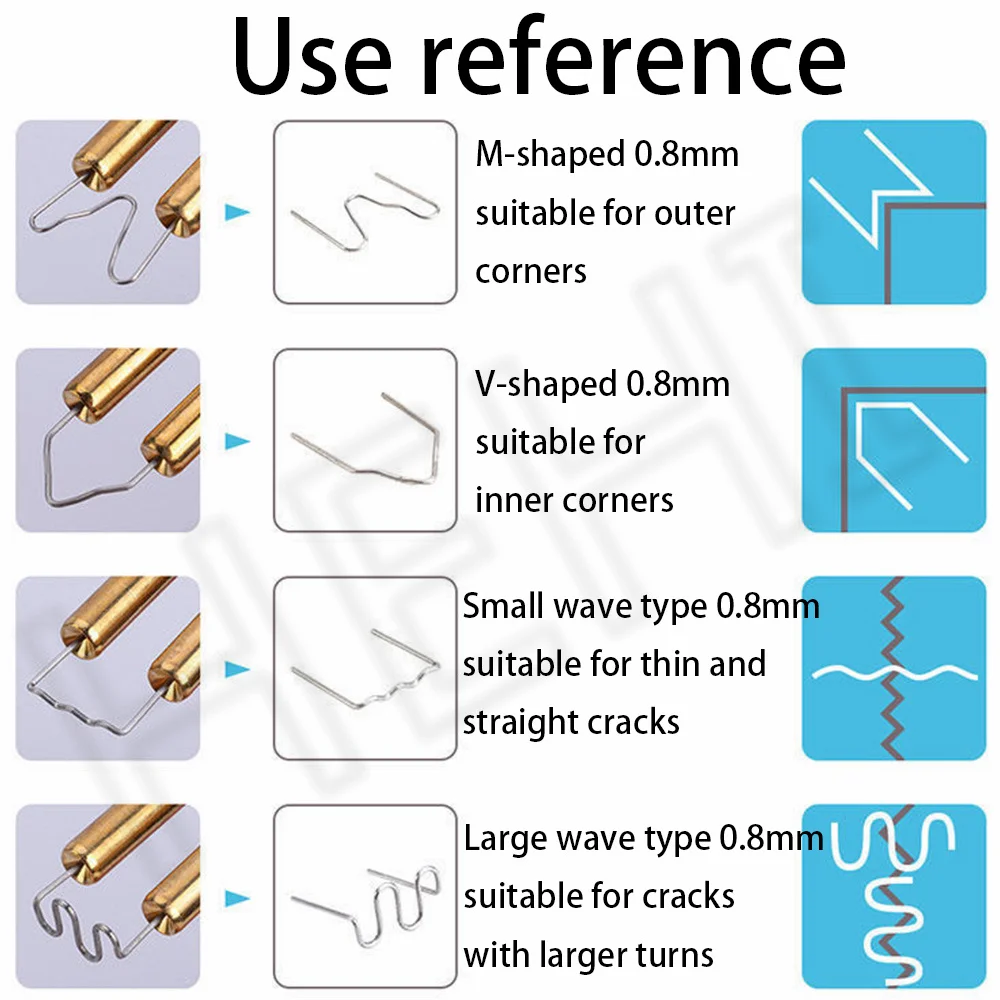 Use reference

M-shaped 0.8mm suitable for outer corners

V-shaped 0.8mm suitable for inner corners

Small wave type 0.8mm suitable for thin and straight cracks

Large wave type 0.8mm suitable for cracks with larger turns