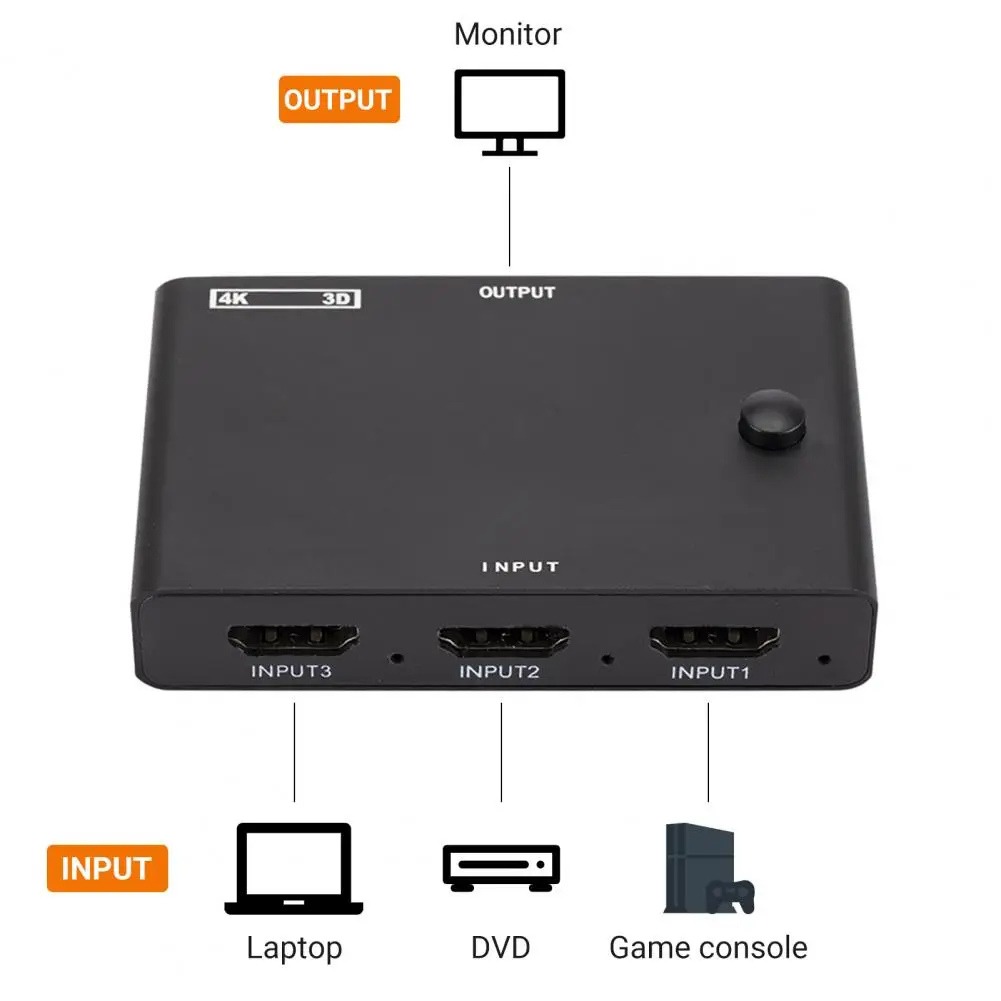 Monitor

OUTPUT

4K 3D

OUTPUT

INPUT

INPUT3 INPUT2 INPUT1

INPUT

Laptop

DVD

Game console