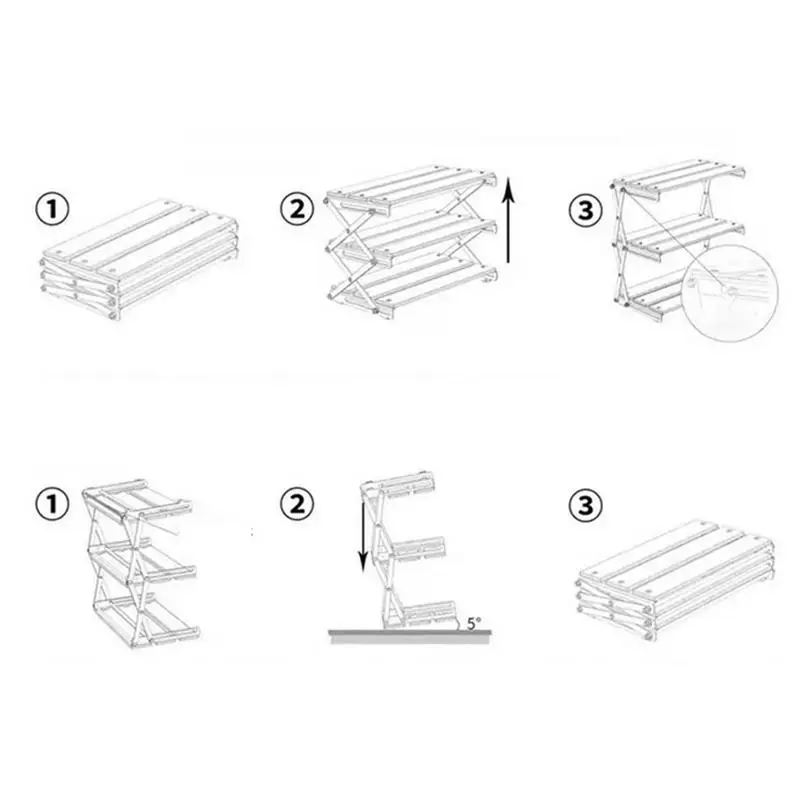 ①
②
③
①
②
5°
③