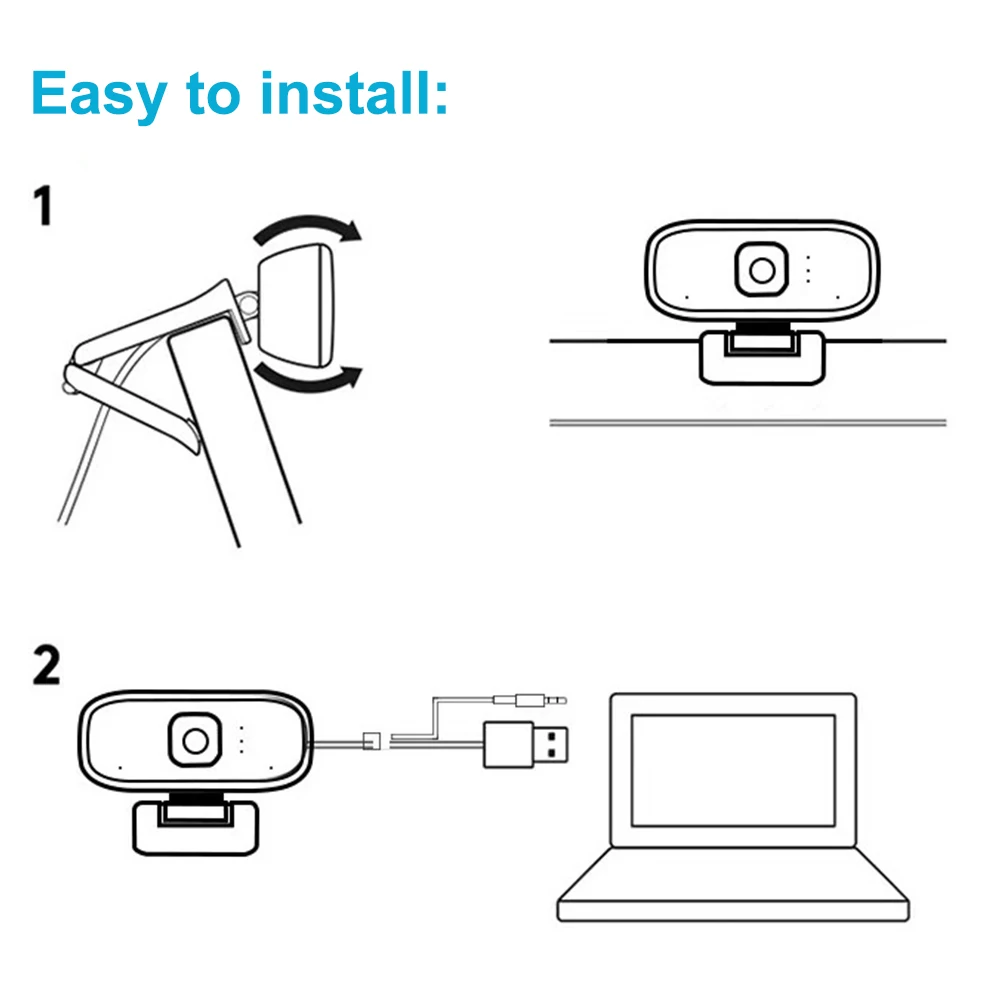 Easy to install:

1

2