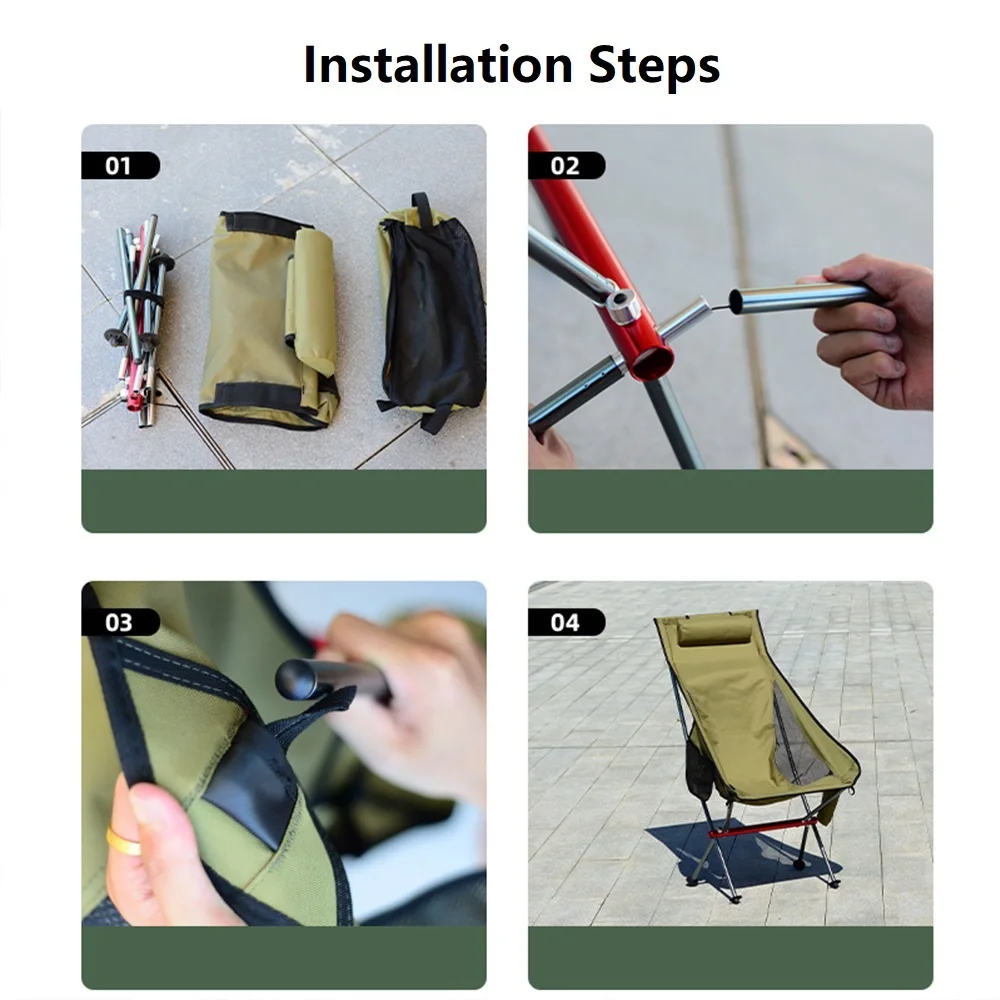 Installation Steps

01

02

03

04