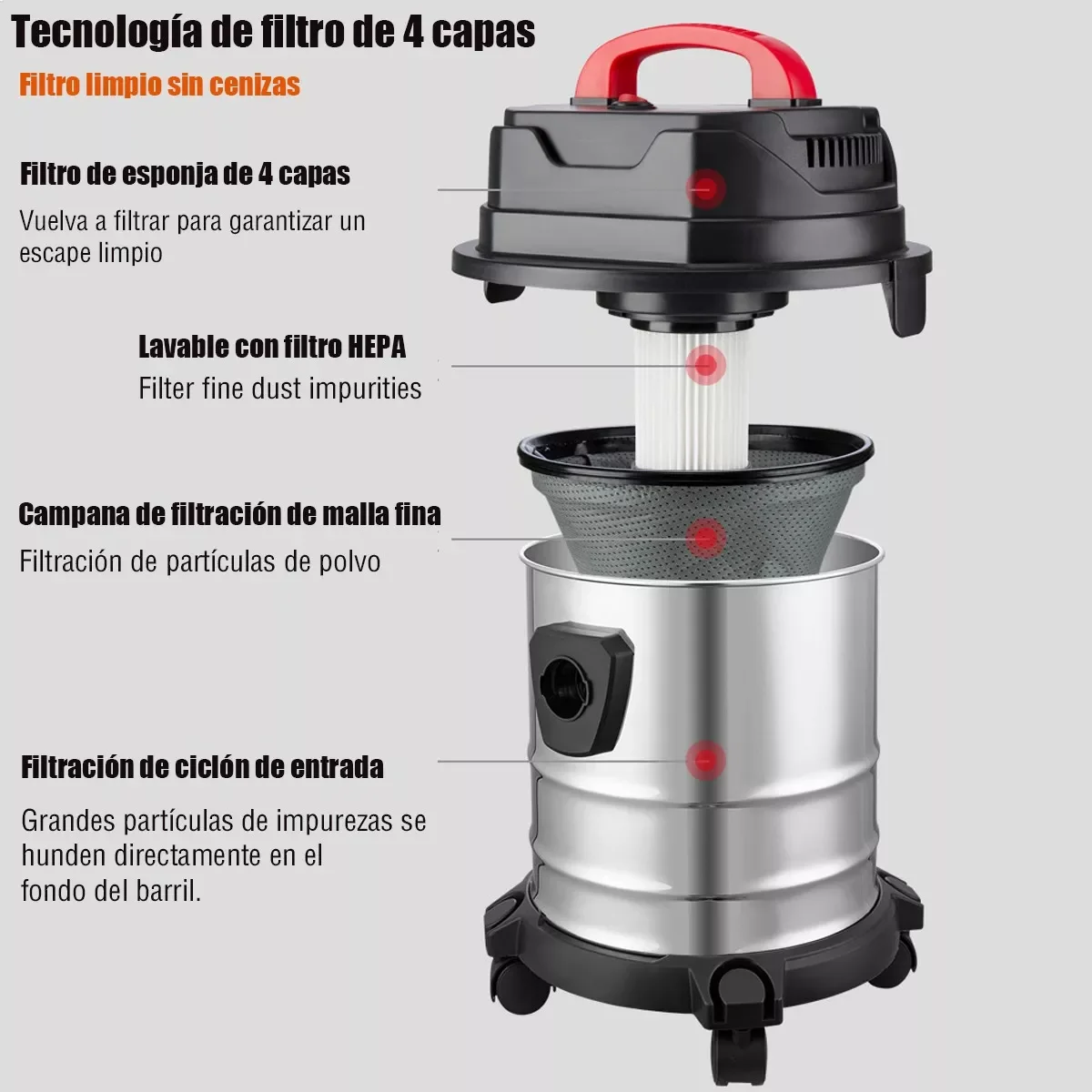 Tecnología de filtro de 4 capas

Filtro limpio sin cenizas

Filtro de esponja de 4 capas

Vuelva a filtrar para garantizar un escape limpio

Lavable con filtro HEPA

Filter fine dust impurities

Campana de filtración de malla fina

Filtración de partículas de polvo

Filtración de ciclón de entrada

Grandes partículas de impurezas se hunden directamente en el fondo del barril.