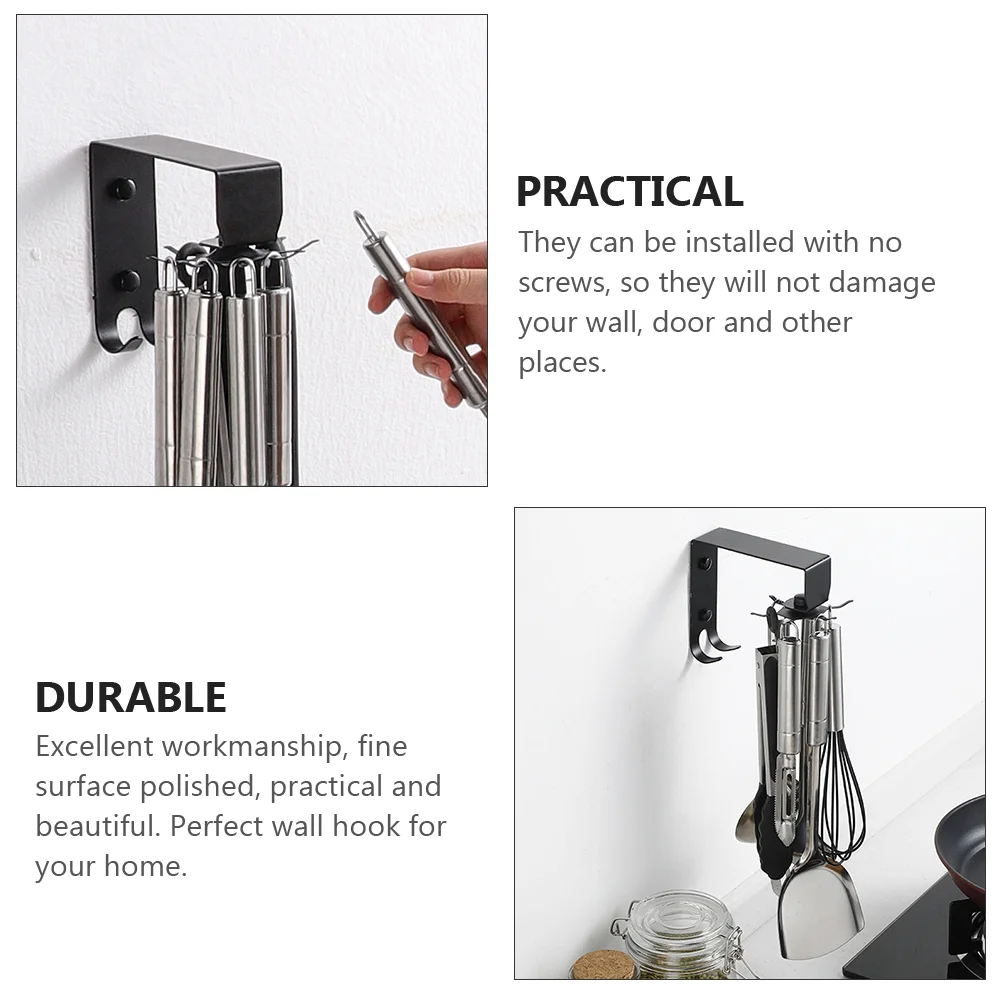 PRACTICAL

They can be installed with no screws, so they will not damage your wall, door and other places.

DURABLE

Excellent workmanship, fine surface polished, practical and beautiful. Perfect wall hook for your home.