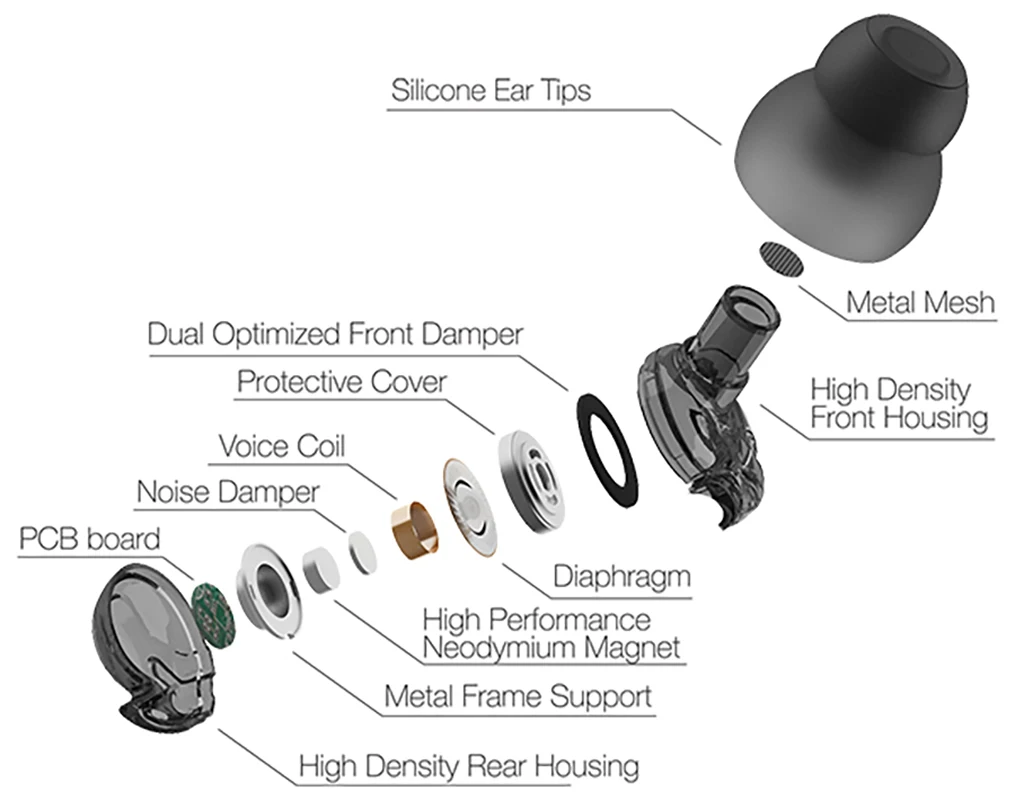 Silicone Ear Tips

Metal Mesh

Dual Optimized Front Damper

Protective Cover

High Density Front Housing

Voice Coil

Noise Damper

PCB board

Diaphragm

High Performance Neodymium Magnet

Metal Frame Support

High Density Rear Housing