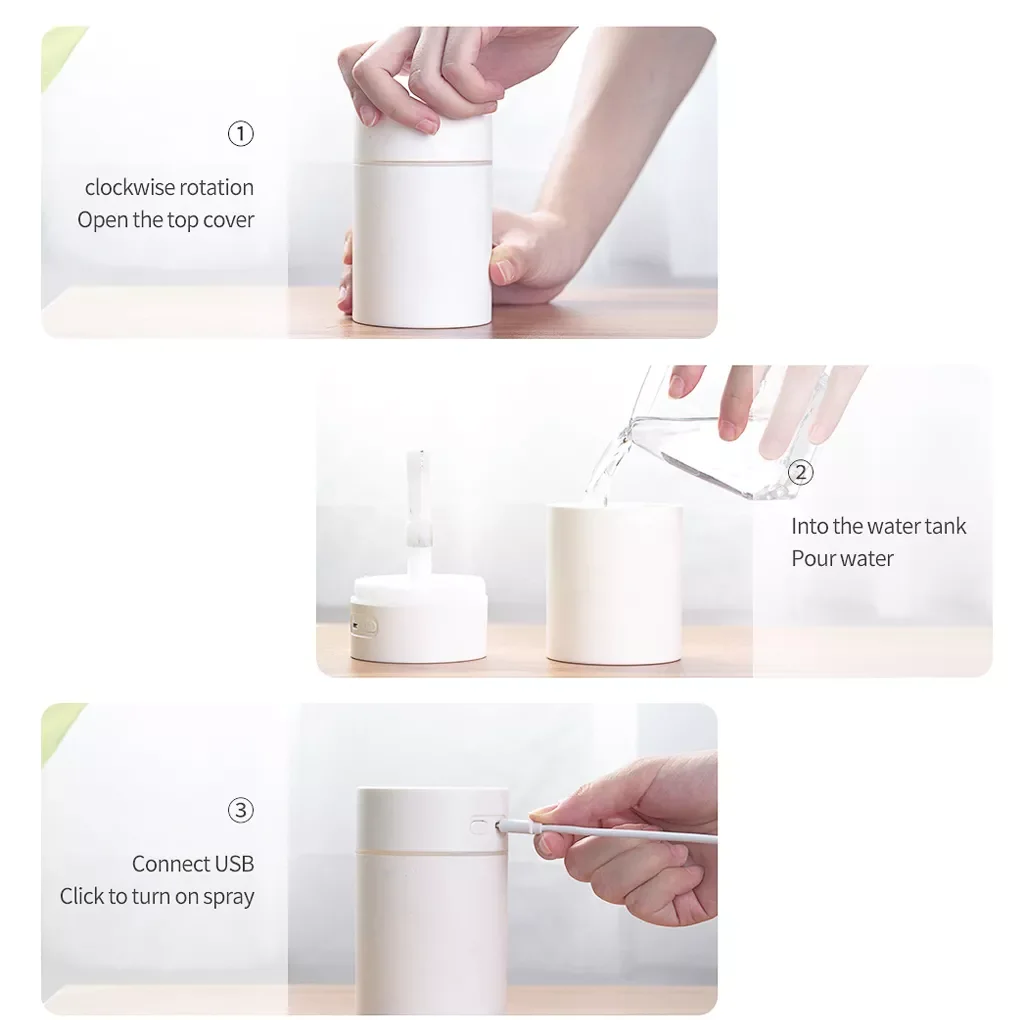 ①
clockwise rotation
Open the top cover

②
Into the water tank
Pour water

③
Connect USB
Click to turn on spray