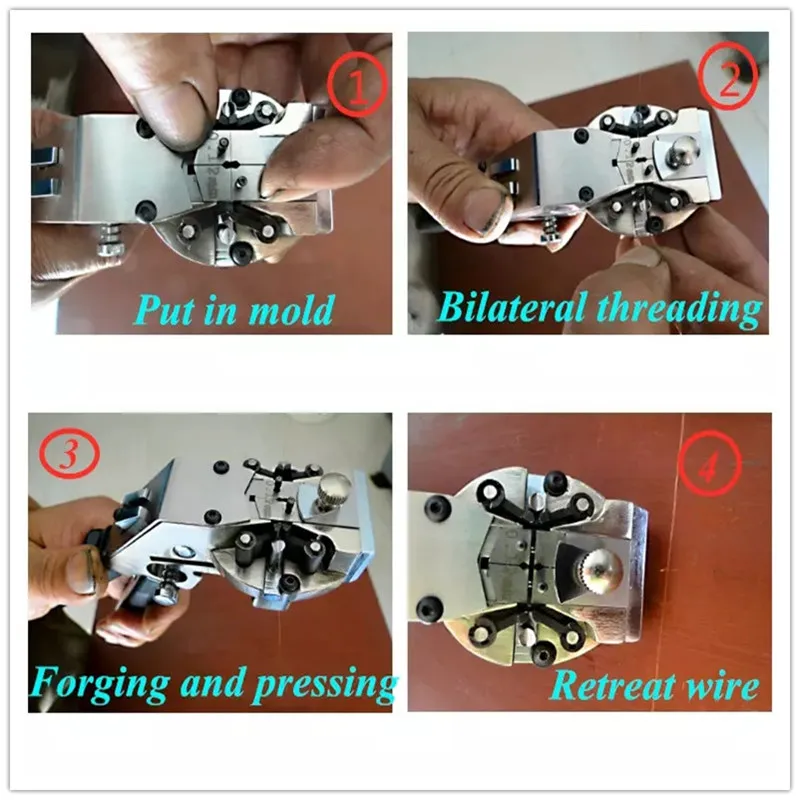 ①
Put in mold

②
Bilateral threading

③
Forging and pressing

④
Retreat wire