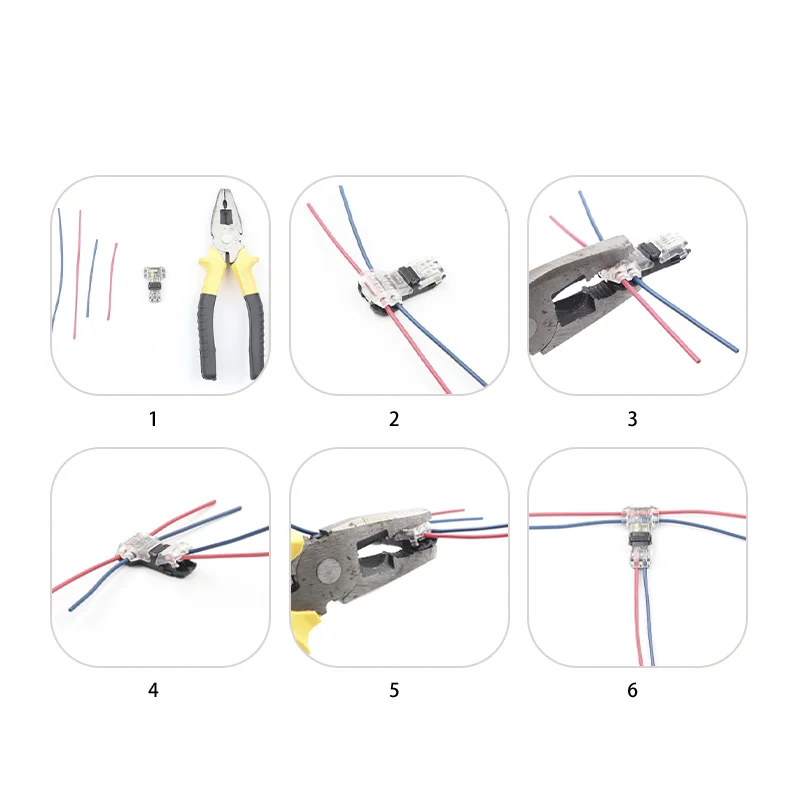 1

2

3

4

5

6