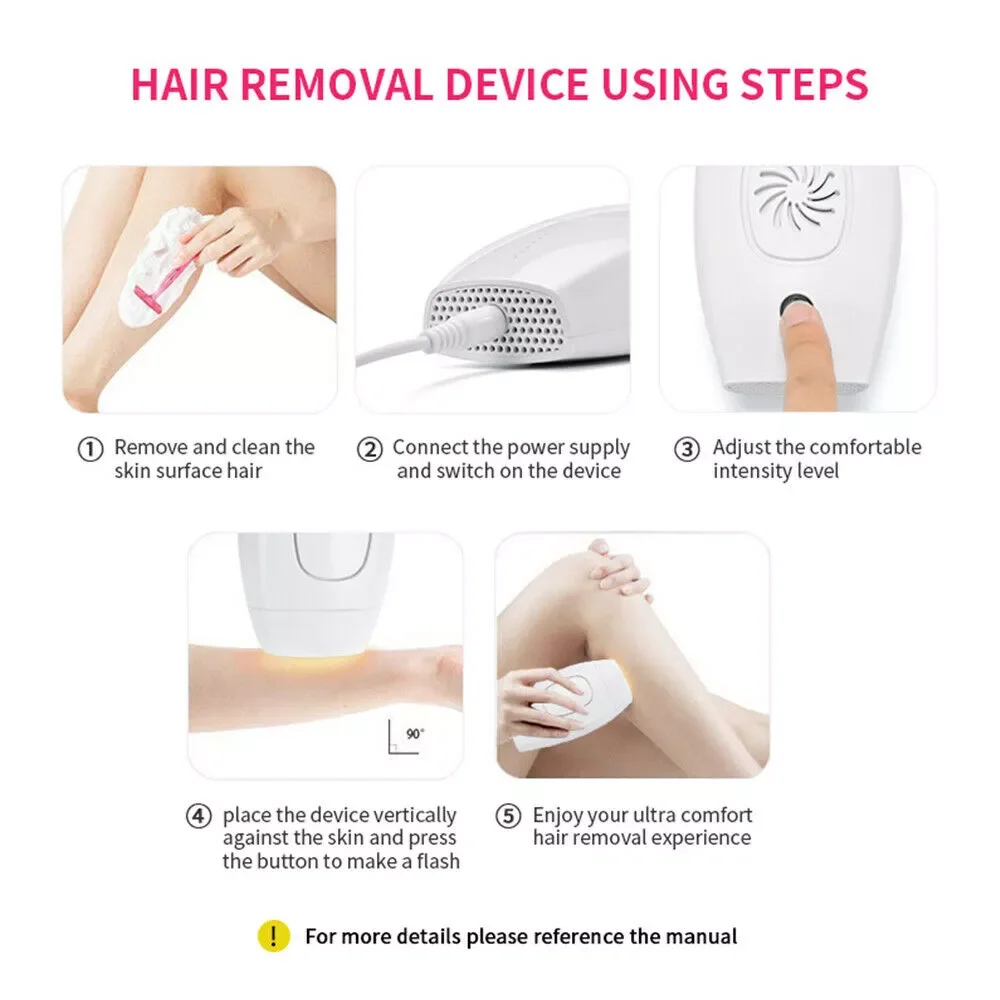 HAIR REMOVAL DEVICE USING STEPS

① Remove and clean the skin surface hair

② Connect the power supply and switch on the device

③ Adjust the comfortable intensity level

90°

④ place the device vertically against the skin and press the button to make a flash

⑤ Enjoy your ultra comfort hair removal experience

! For more details please reference the manual