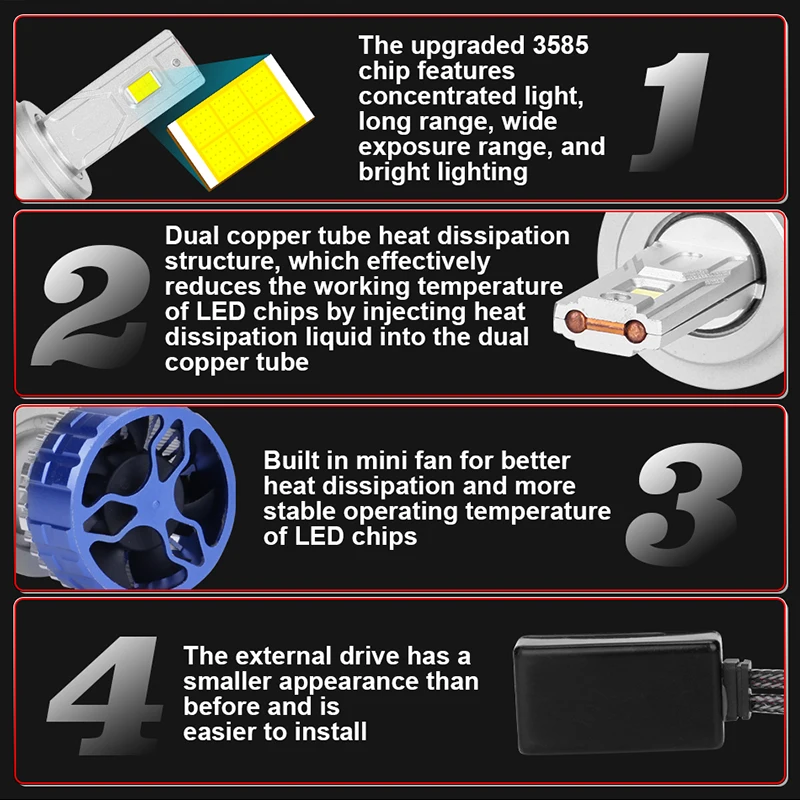 The upgraded 3585 chip features concentrated light, long range, wide exposure range, and bright lighting

1

2

Dual copper tube heat dissipation structure, which effectively reduces the working temperature of LED chips by injecting heat dissipation liquid into the dual copper tube

Built in mini fan for better heat dissipation and more stable operating temperature of LED chips

3

4

The external drive has a smaller appearance than before and is easier to install