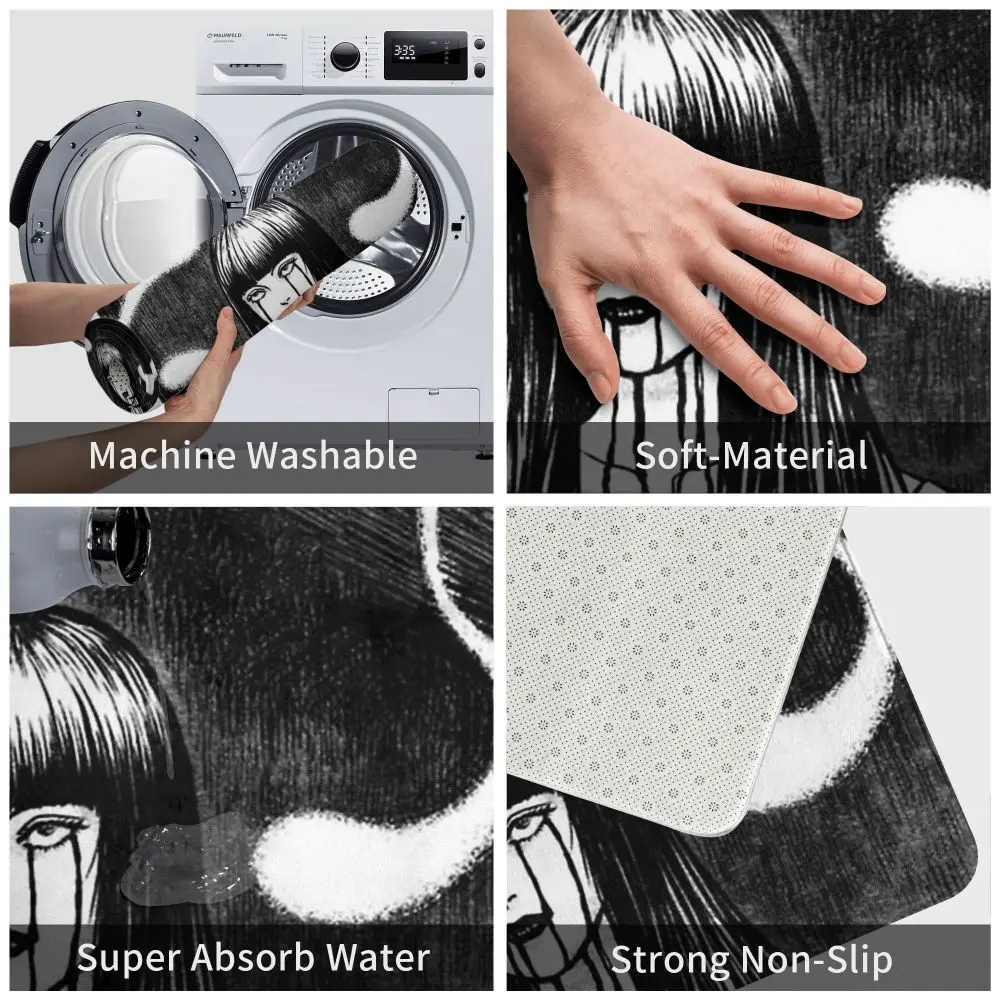 MAUNFELD

3:35

Machine Washable

Soft-Material

Super Absorb Water

Strong Non-Slip