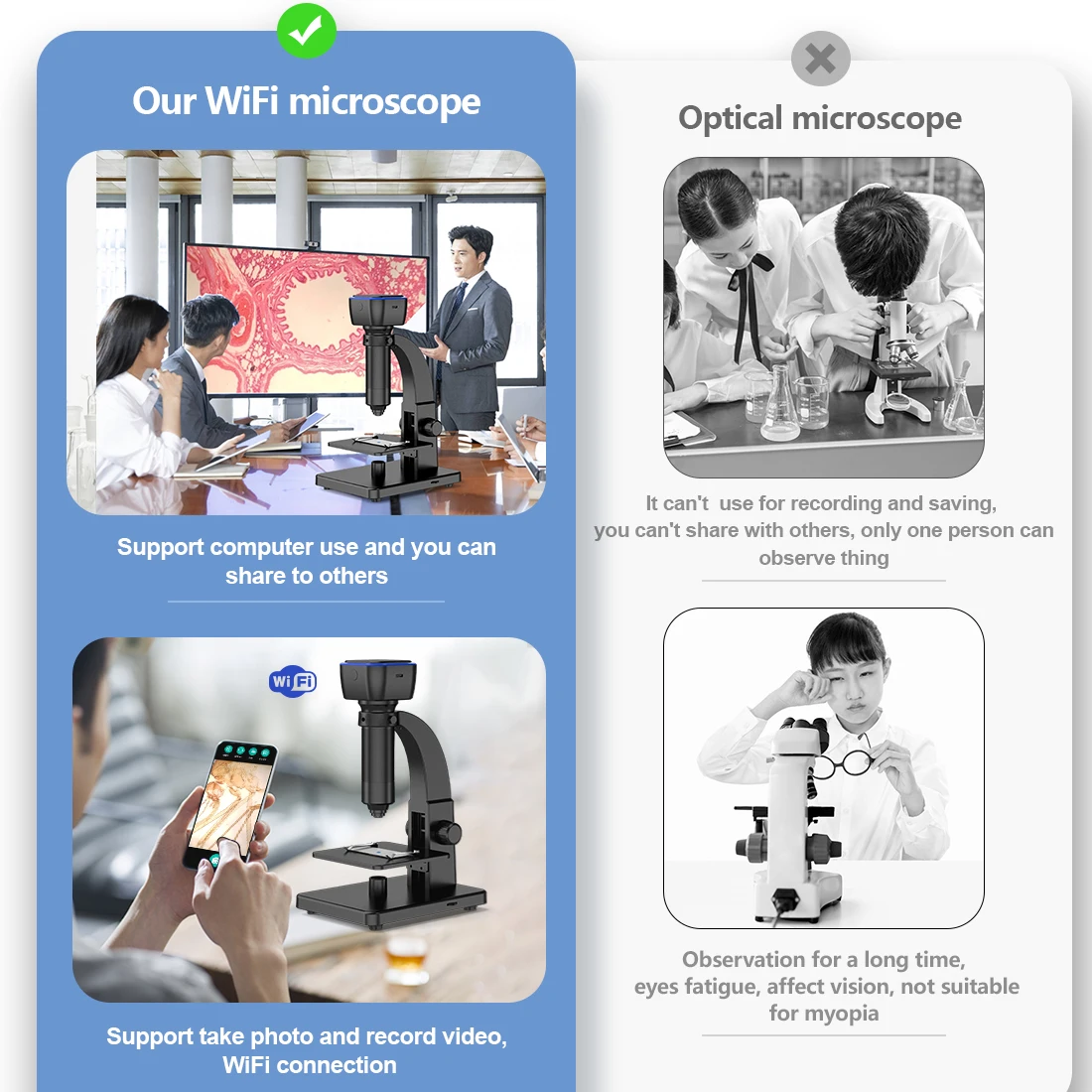 Our WiFi microscope

Support computer use and you can share to others

WiFi

Support take photo and record video, WiFi connection

Optical microscope

It can't  use for recording and saving, you can't share with others, only one person can observe thing

Observation for a long time, eyes fatigue, affect vision, not suitable for myopia