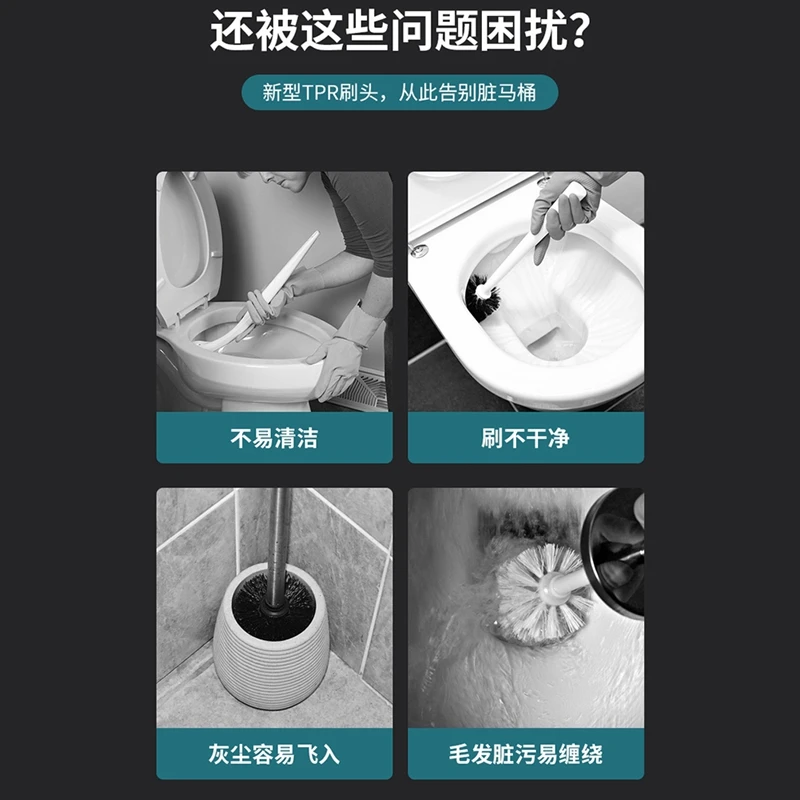 还被这些问题困扰?

新型TPR刷头，从此告别脏马桶

不易清洁

刷不干净

灰尘容易飞入

毛发脏污易缠绕