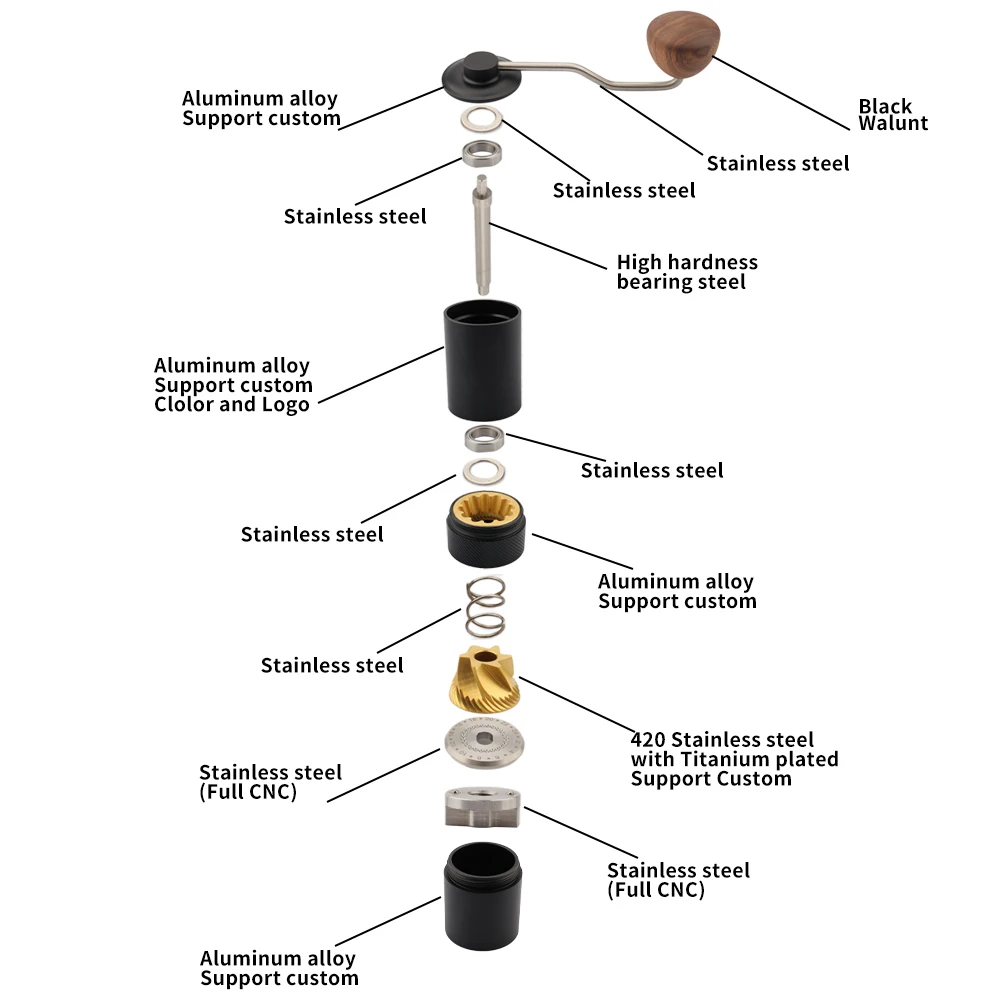 Aluminum alloy
Support custom

Black
Walunt

Stainless steel

Stainless steel

Stainless steel

High hardness
bearing steel

Aluminum alloy
Support custom
Clolor and Logo

Stainless steel

Stainless steel

Aluminum alloy
Support custom

Stainless steel

420 Stainless steel
with Titanium plated
Support Custom

Stainless steel
(Full CNC)

Stainless steel
(Full CNC)

Aluminum alloy
Support custom