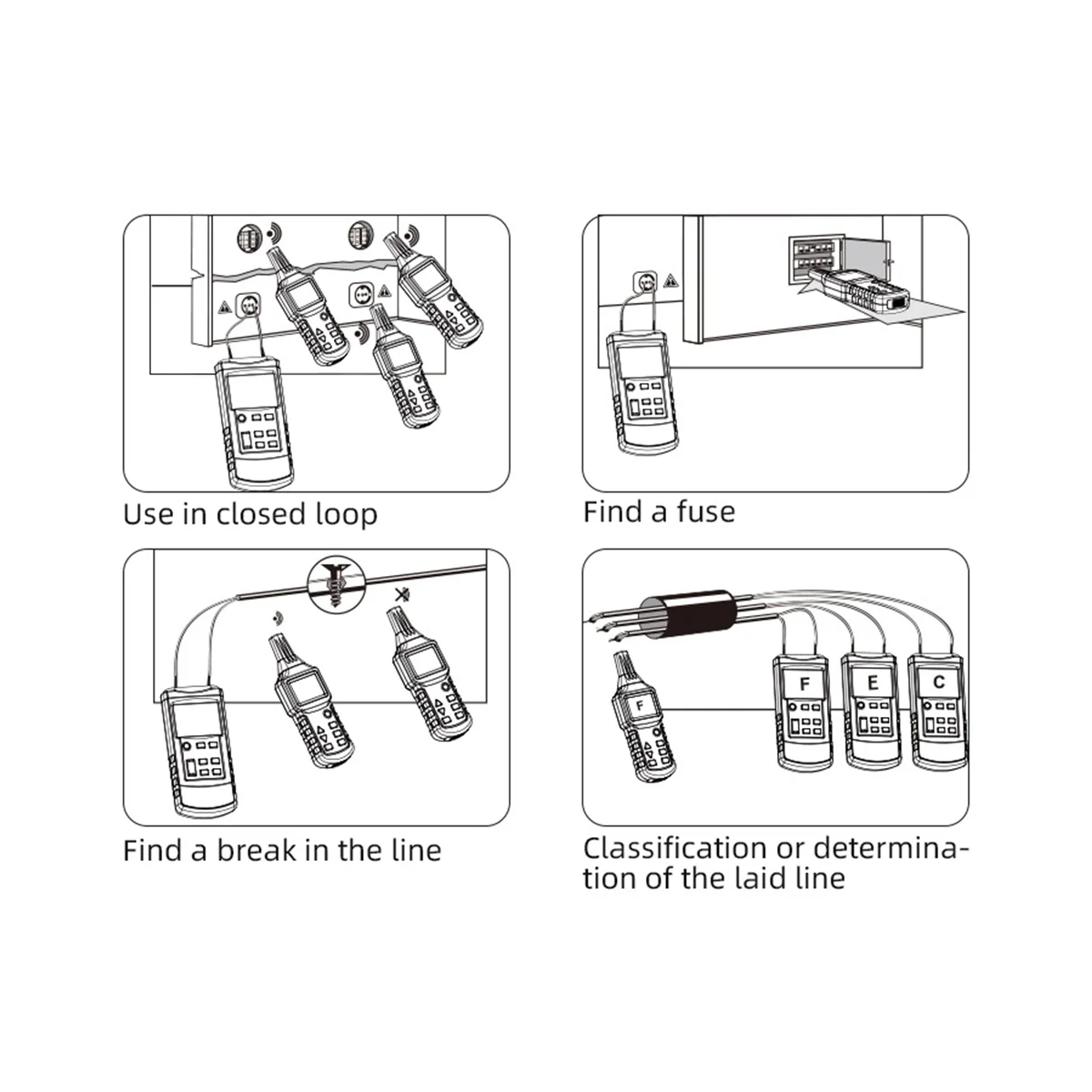 Use in closed loop

Find a fuse

Find a break in the line

F

F

E

C

Classification or determination of the laid line