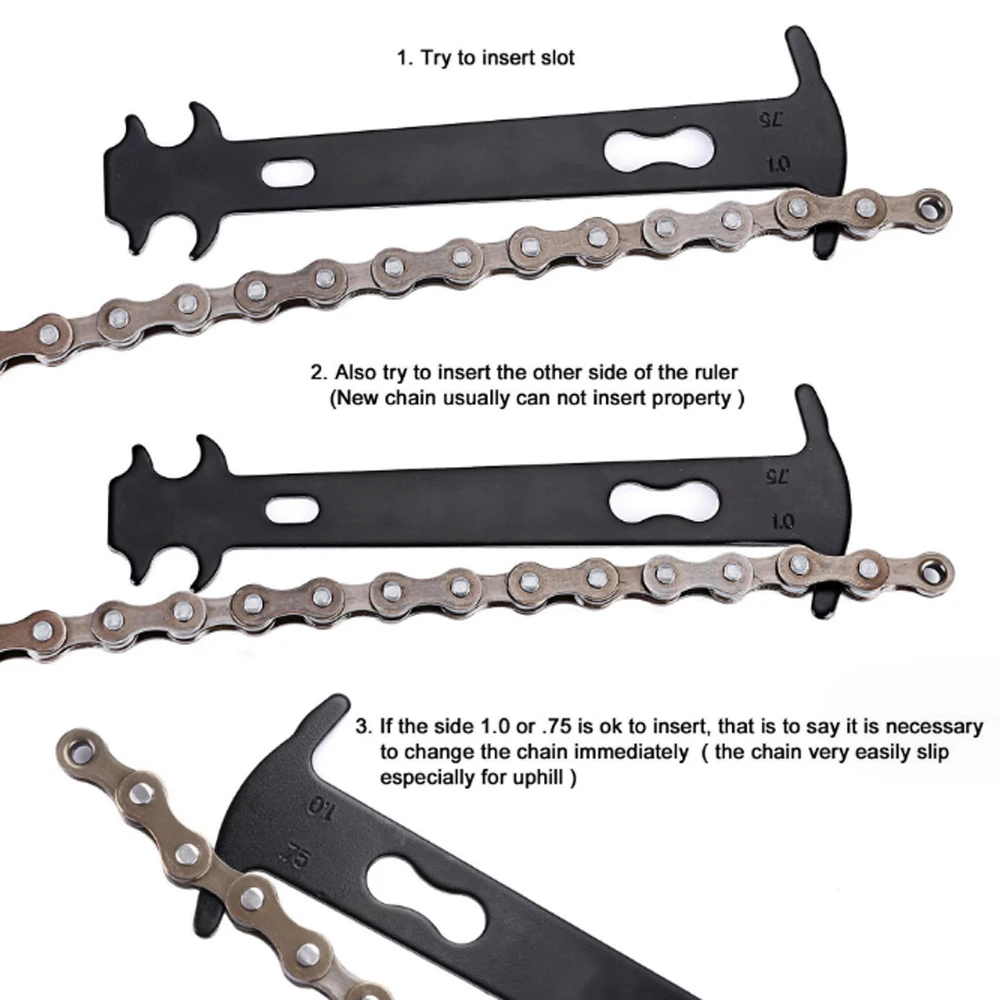 1. Try to insert slot

.75

1.0

2. Also try to insert the other side of the ruler
(New chain usually can not insert property )

.75

1.0

3. If the side 1.0 or .75 is ok to insert, that is to say it is necessary to change the chain immediately ( the chain very easily slip especially for uphill )

1.0

.75