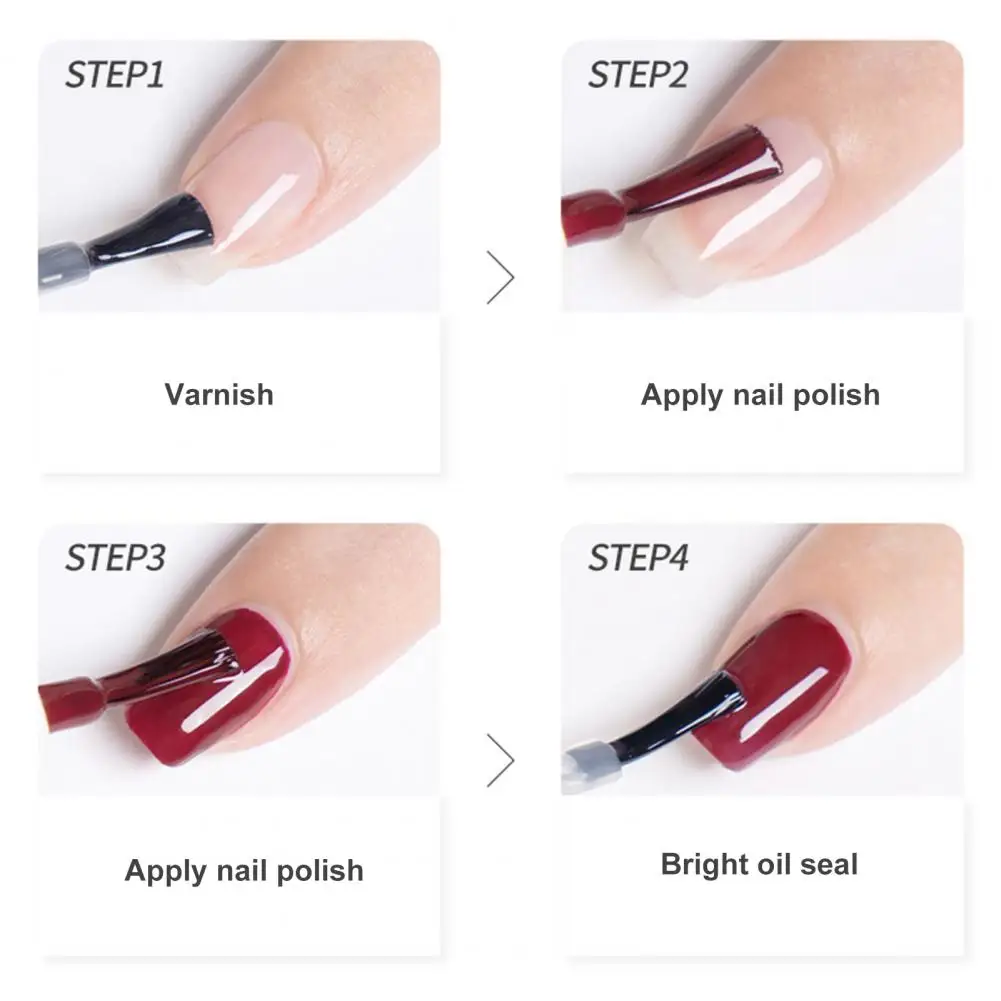 STEP1

Varnish

STEP2

Apply nail polish

STEP3

Apply nail polish

STEP4

Bright oil seal