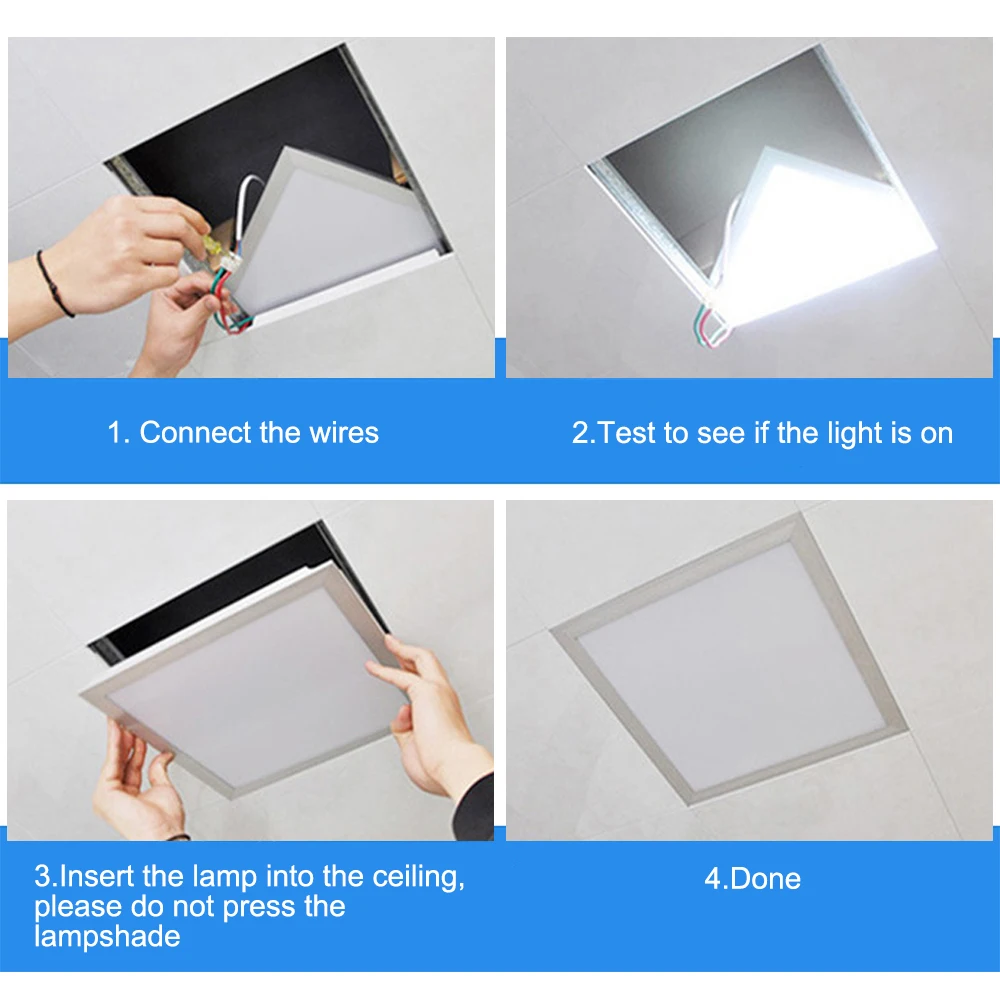 1. Connect the wires

2.Test to see if the light is on

3.Insert the lamp into the ceiling, please do not press the lampshade

4.Done