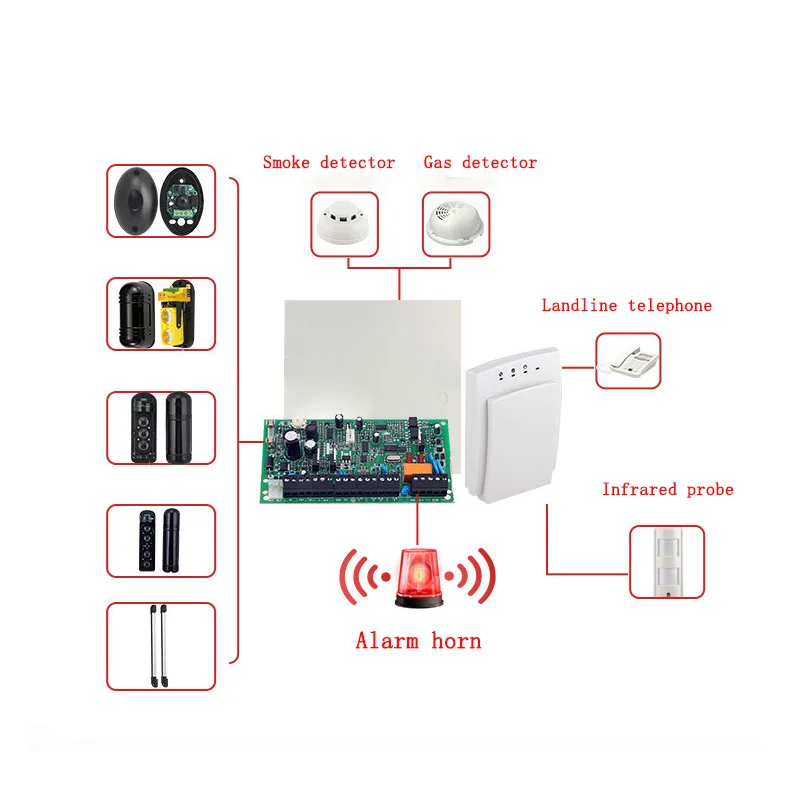 Smoke detector

Gas detector

Landline telephone

Infrared probe

Alarm horn