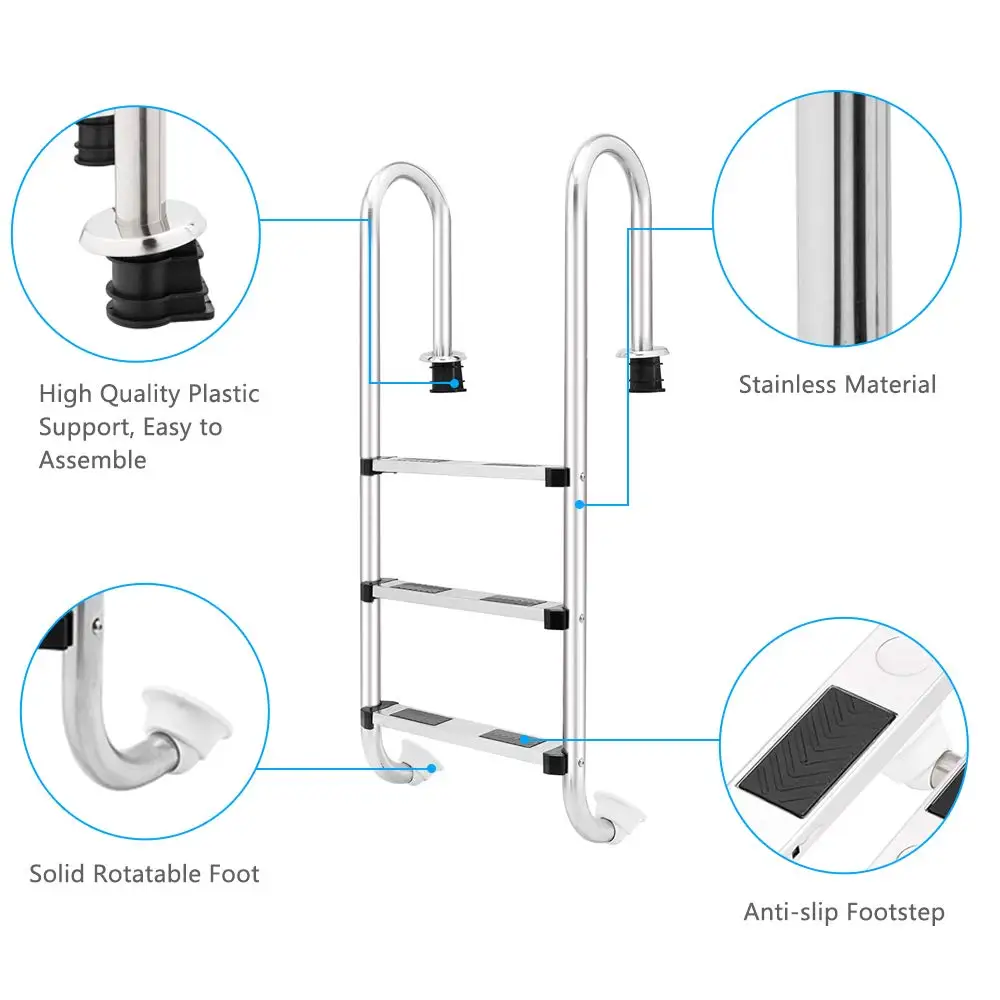 High Quality Plastic Support, Easy to Assemble

Stainless Material

Solid Rotatable Foot

Anti-slip Footstep