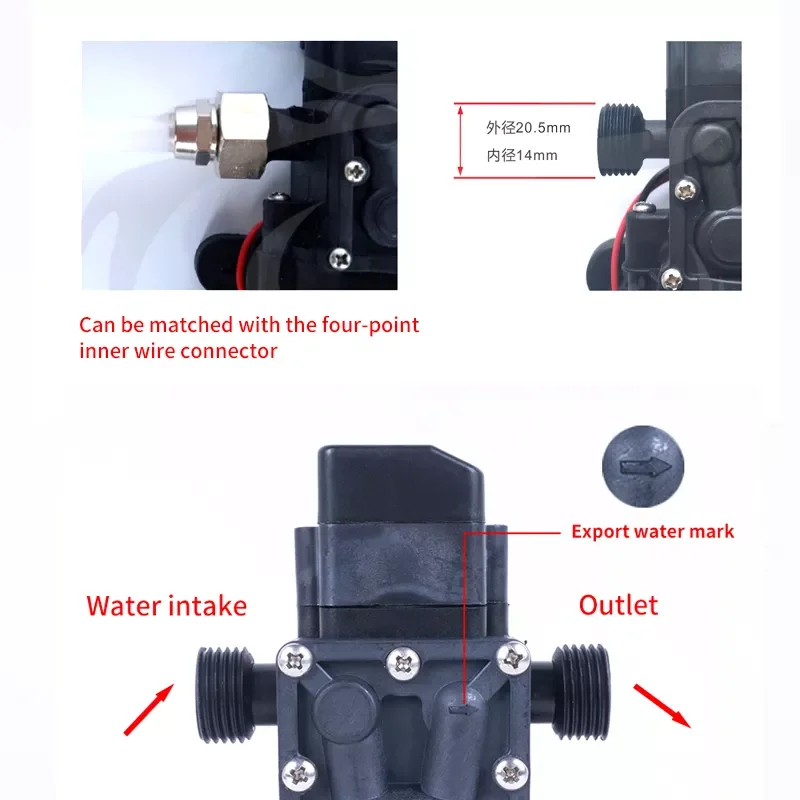 外径20.5mm
内径14mm

Can be matched with the four-point inner wire connector

Export water mark

Water intake

Outlet