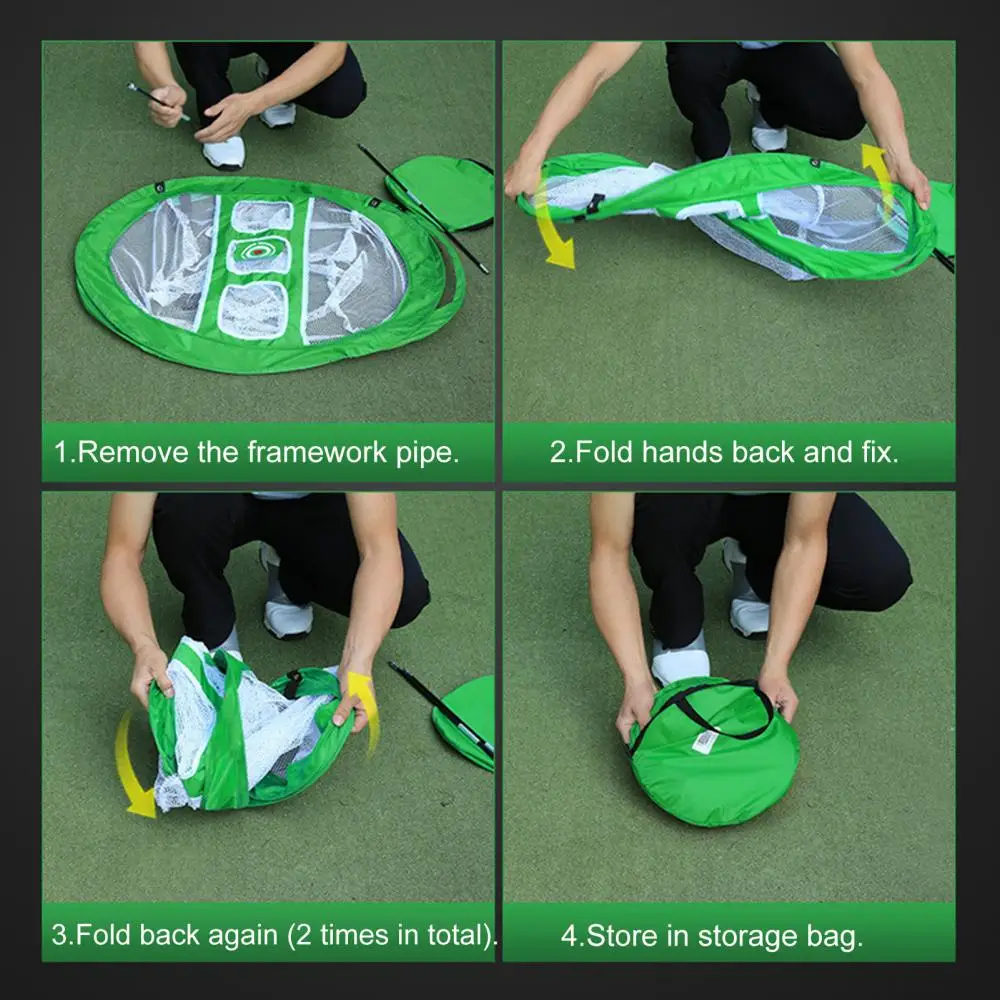 1.Remove the framework pipe.

2.Fold hands back and fix.

3.Fold back again (2 times in total).

4.Store in storage bag.