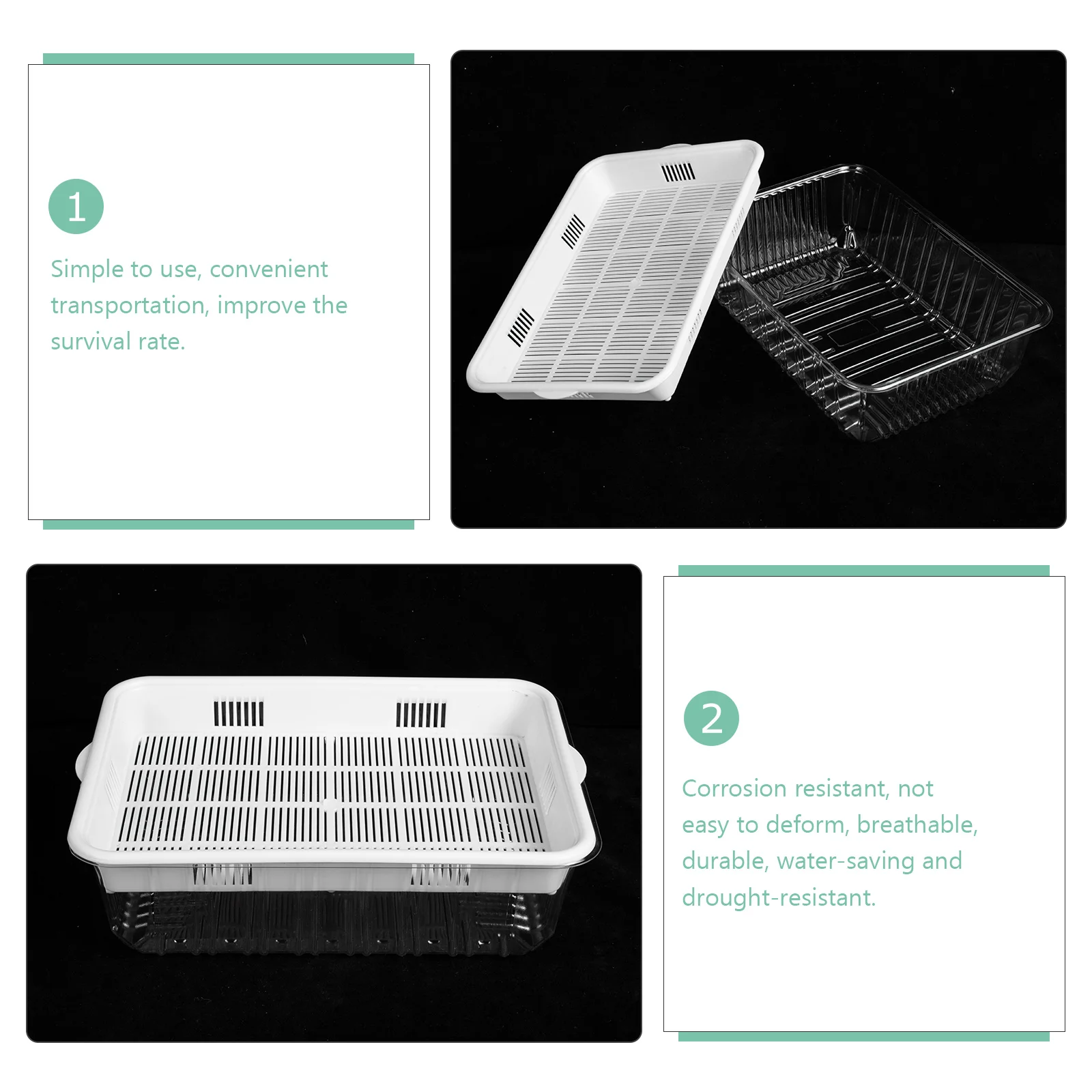 1

Simple to use, convenient transportation, improve the survival rate.

2

Corrosion resistant, not easy to deform, breathable, durable, water-saving and drought-resistant.