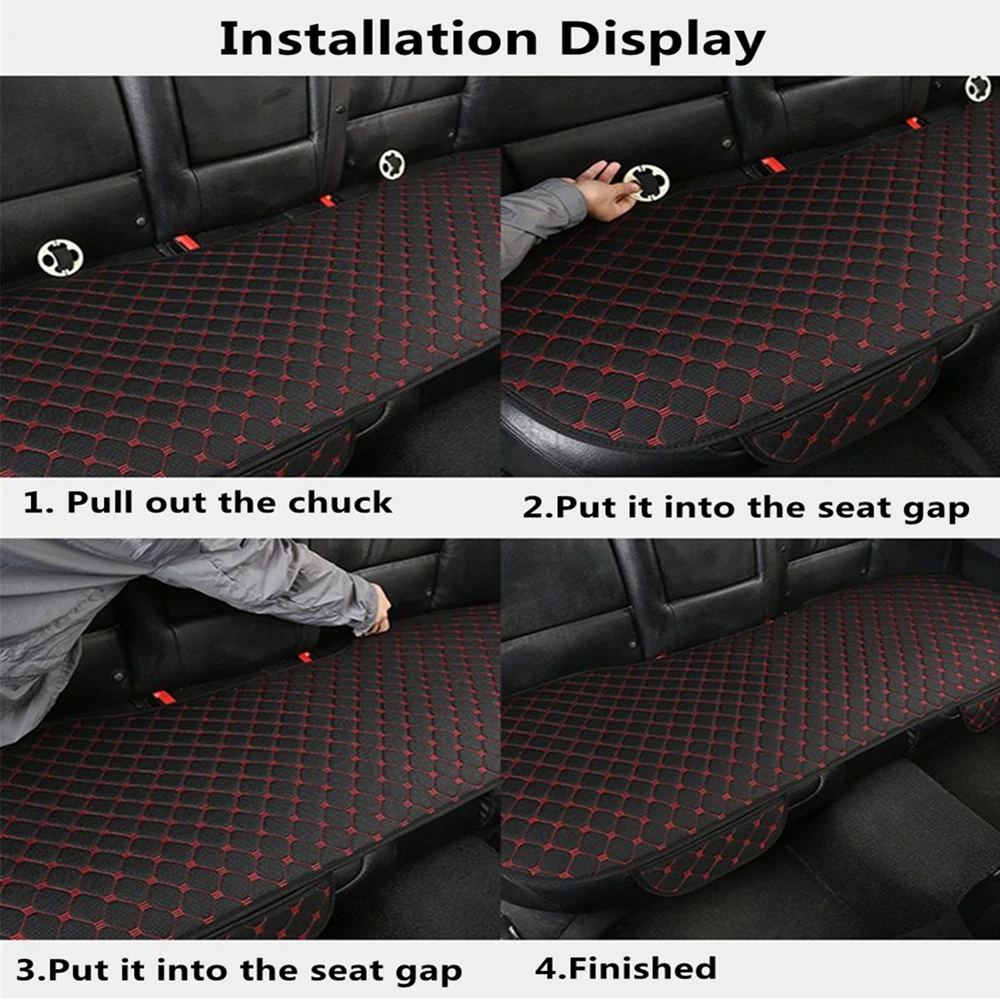 Installation Display

1. Pull out the chuck

2.Put it into the seat gap

3.Put it into the seat gap

4.Finished