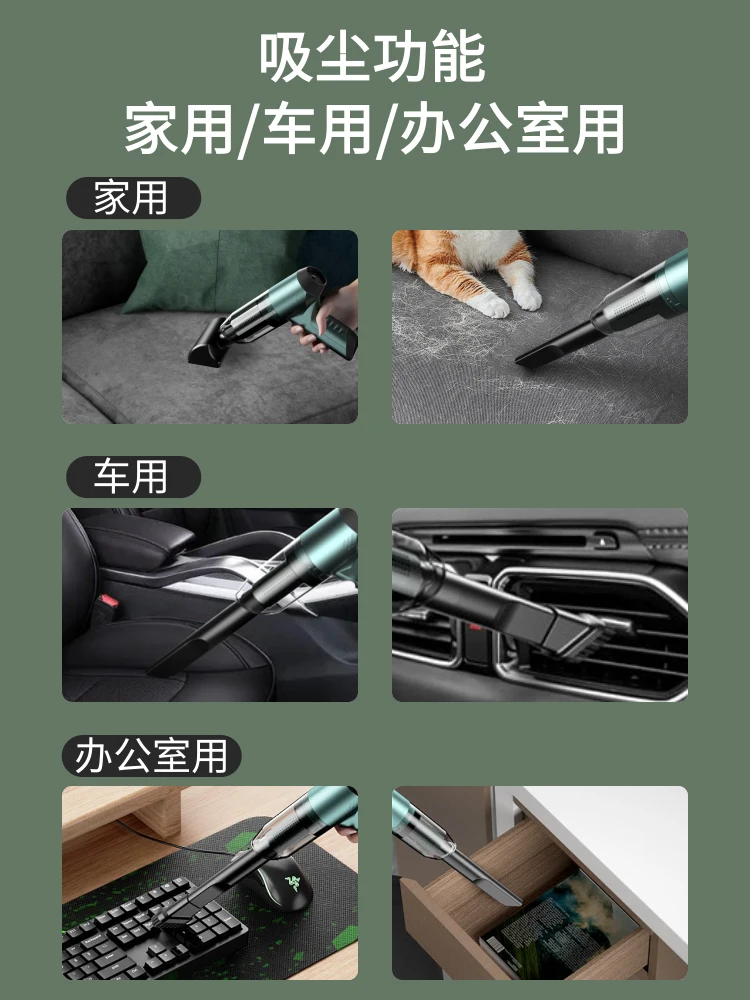 吸尘功能
家用/车用/办公室用

家用

车用

办公室用