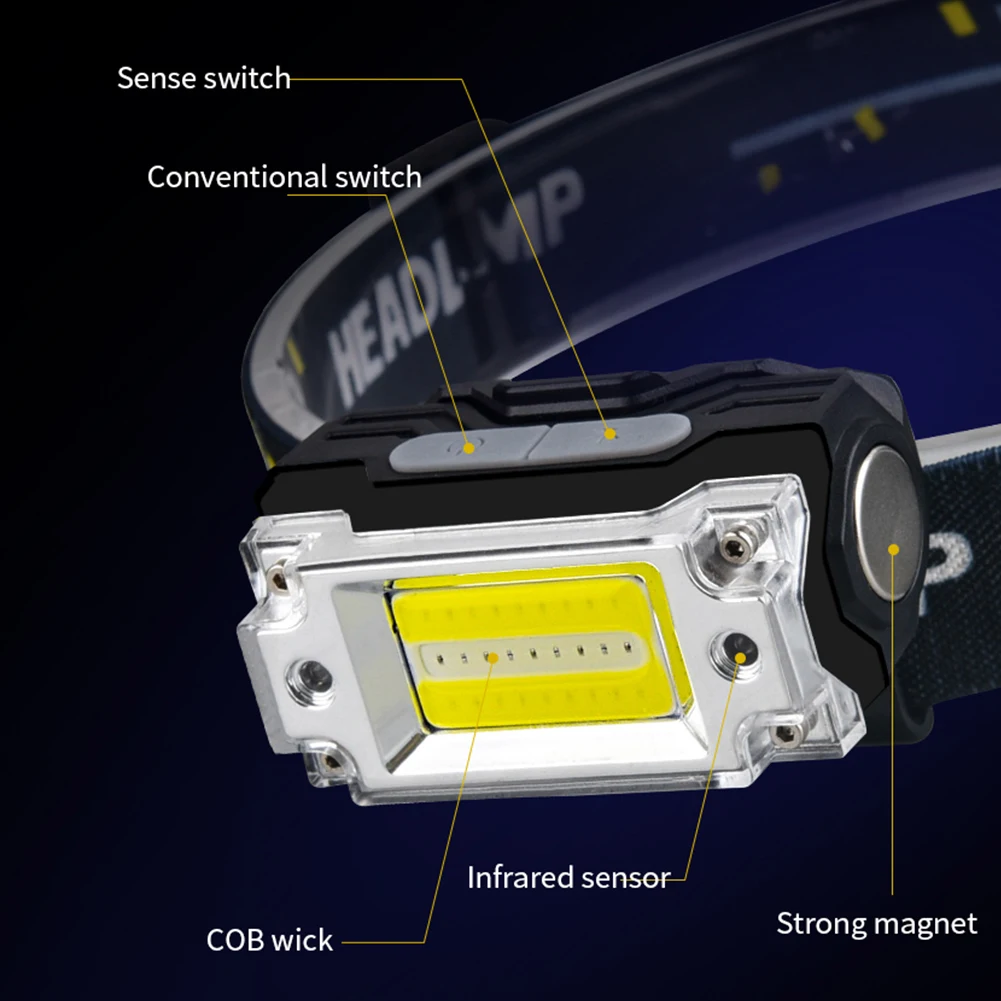 Sense switch

Conventional switch

HEADLAMP

Infrared sensor

COB wick

Strong magnet