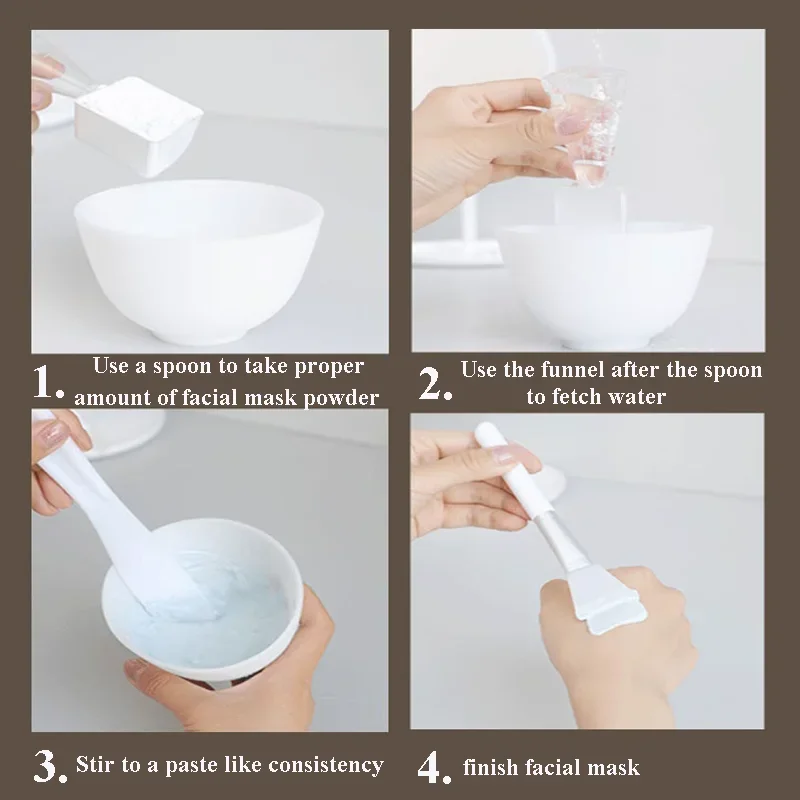 1. Use a spoon to take proper amount of facial mask powder

2. Use the funnel after the spoon to fetch water

3. Stir to a paste like consistency

4. finish facial mask