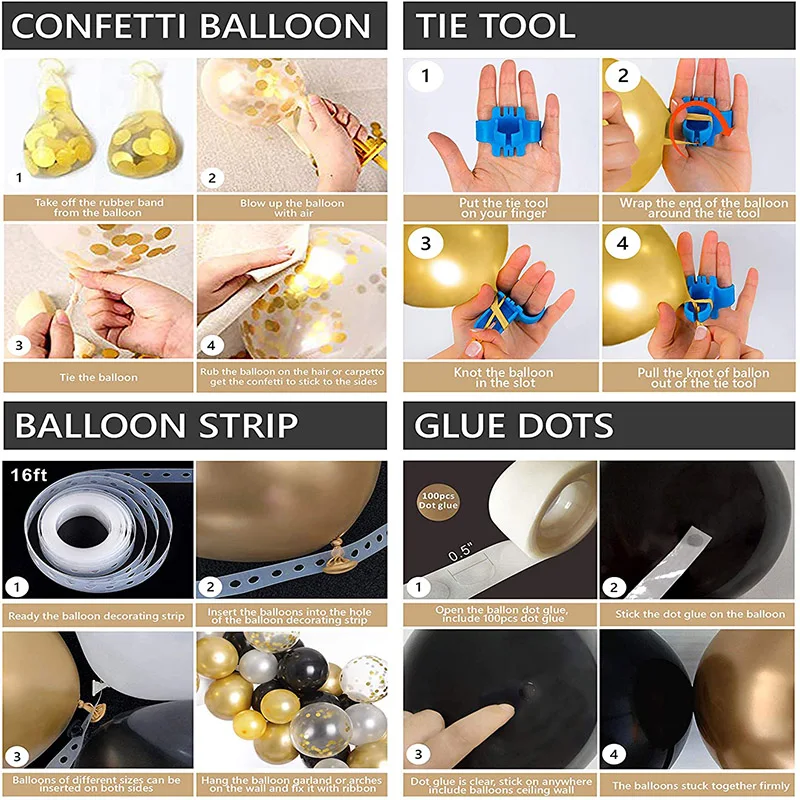 CONFETTI BALLOON

1
Take off the rubber band from the balloon

2
Blow up the balloon with air

3
Tie the balloon

4
Rub the balloon on the hair or carpetto get the confetti to stick to the sides

TIE TOOL

1
Put the tie tool on your finger

2
Wrap the end of the balloon around the tie tool

3
Knot the balloon in the slot

4
Pull the knot of ballon out of the tie tool

BALLOON STRIP

16ft
1
Ready the balloon decorating strip

2
Insert the balloons into the hole of the balloon decorating strip

3
Balloons of different sizes can be inserted on both sides

Hang the balloon garland or arches on the wall and fix it with ribbon

GLUE DOTS

100pcs Dot glue
0.5"
1
Open the ballon dot glue, include 100pcs dot glue

2
Stick the dot glue on the balloon

3
Dot glue is clear, stick on anywhere include balloons ceiling wall

4
The balloons stuck together firmly