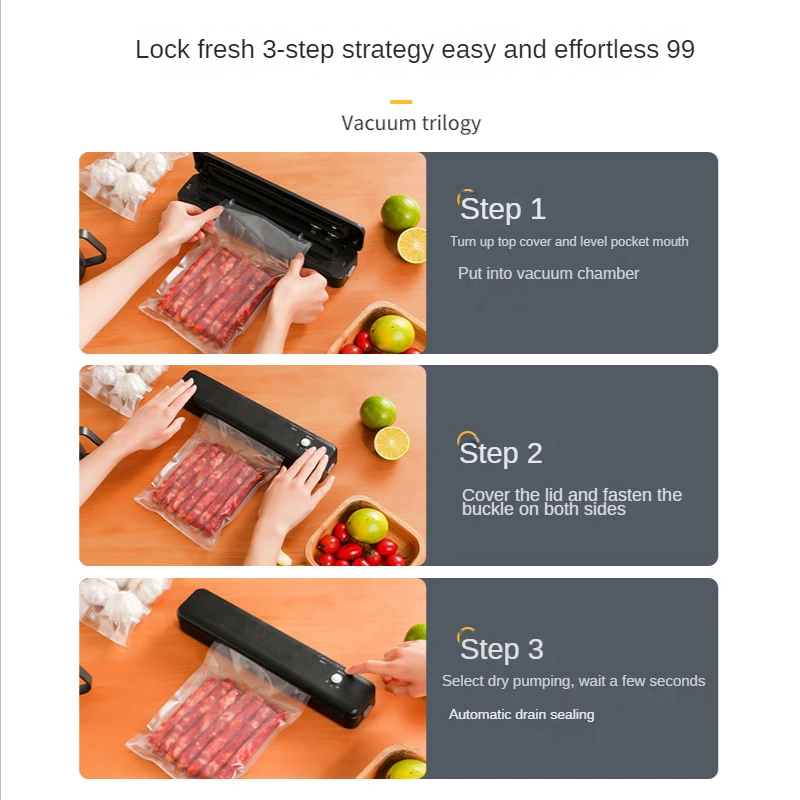 Lock fresh 3-step strategy easy and effortless 99

Vacuum trilogy

Step 1

Turn up top cover and level pocket mouth

Put into vacuum chamber

Step 2

Cover the lid and fasten the buckle on both sides

Step 3

Select dry pumping, wait a few seconds

Automatic drain sealing