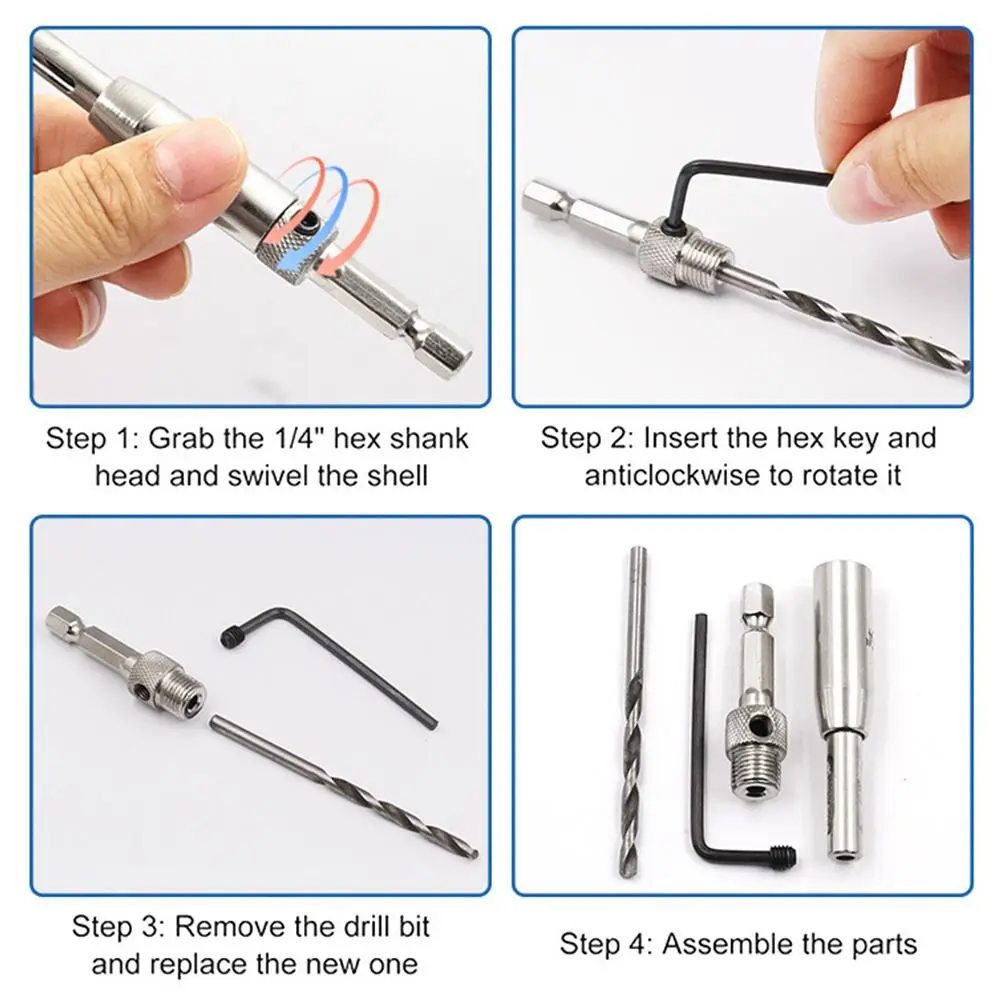 Step 1: Grab the 1/4" hex shank head and swivel the shell

Step 2: Insert the hex key and anticlockwise to rotate it

Step 3: Remove the drill bit and replace the new one

Step 4: Assemble the parts