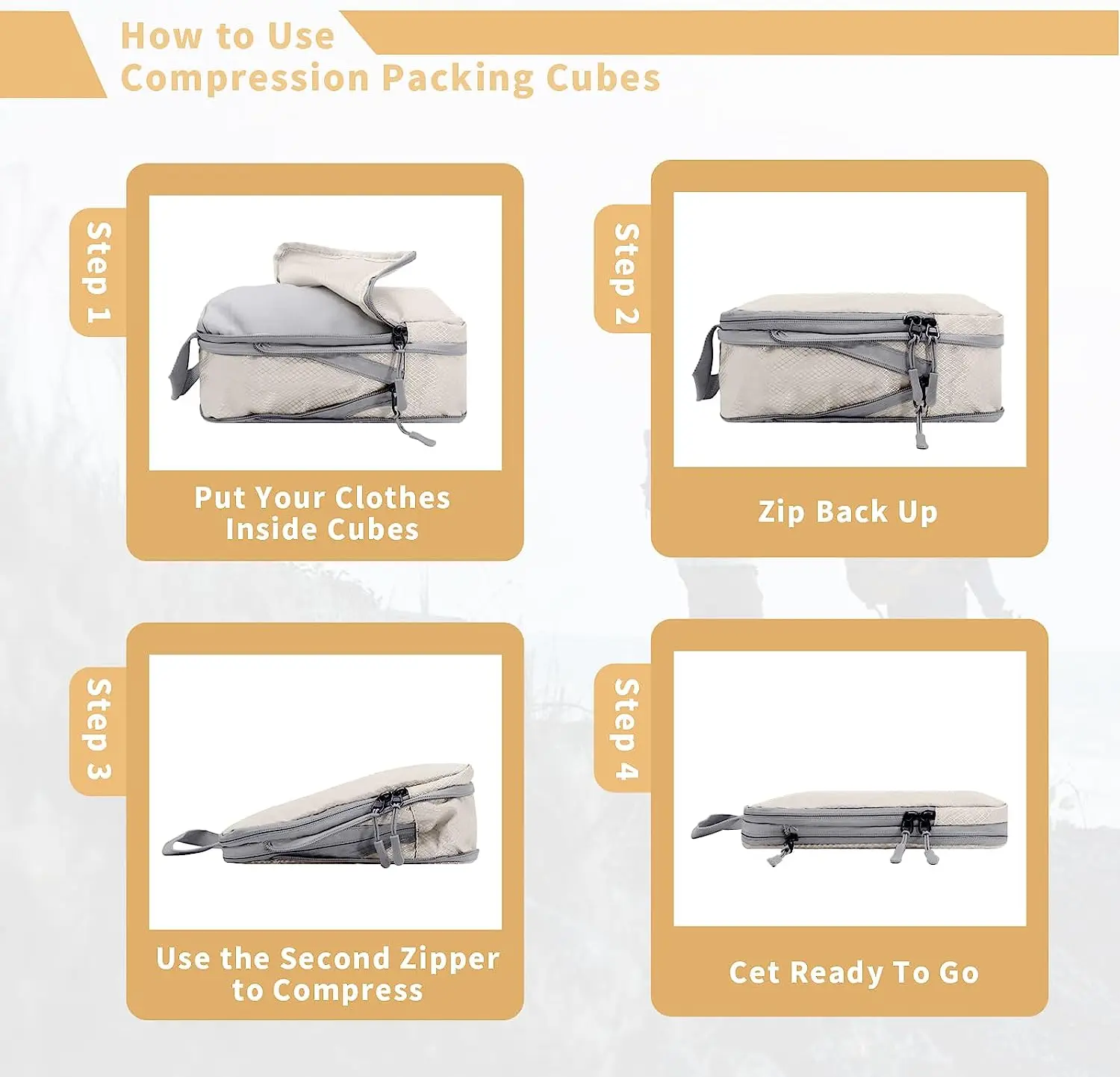 How to Use
Compression Packing Cubes

Step 1

Put Your Clothes Inside Cubes

Step 2

Zip Back Up

Step 3

Use the Second Zipper to Compress

Step 4

Cet Ready To Go