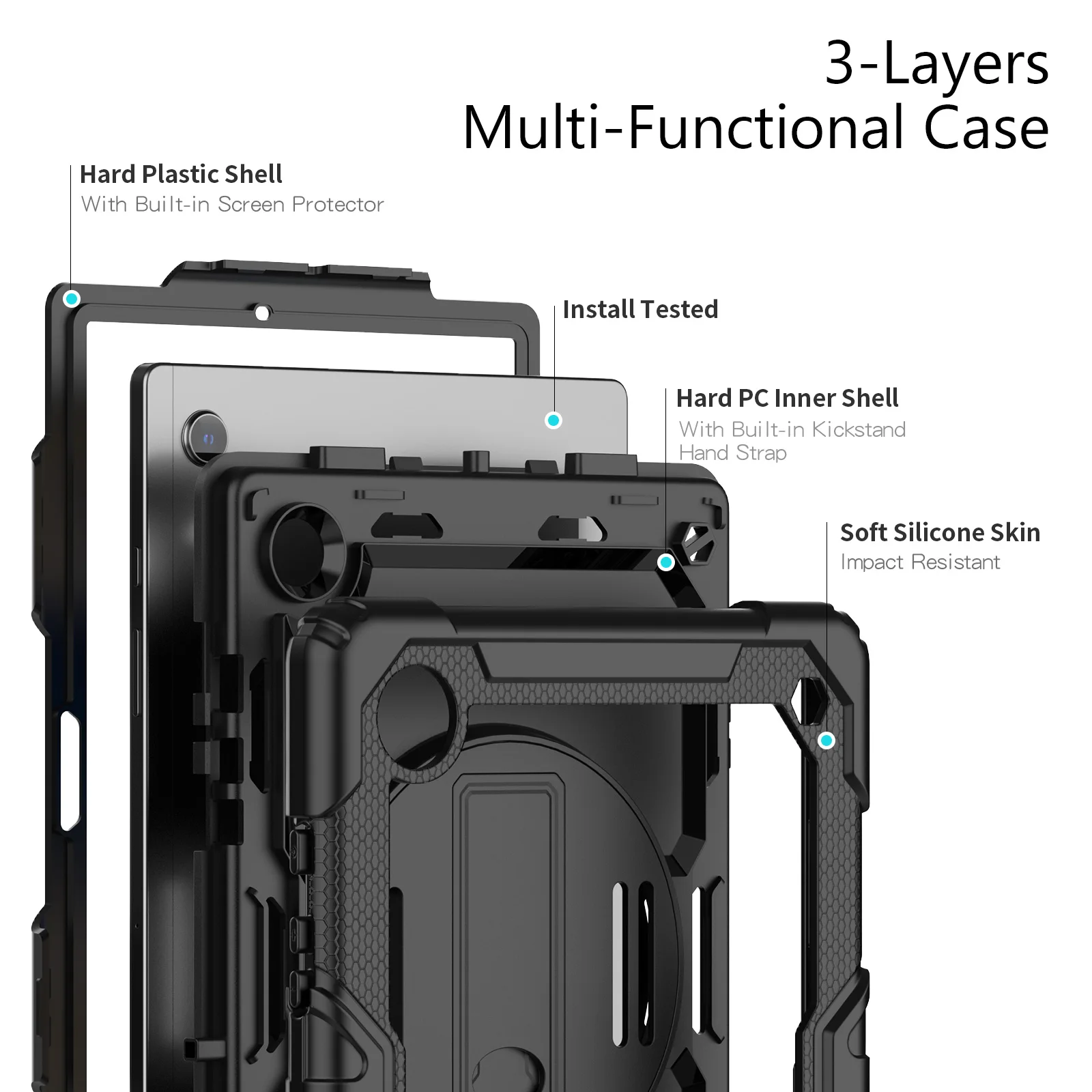 3-Layers
Multi-Functional Case

Hard Plastic Shell
With Built-in Screen Protector

Install Tested

Hard PC Inner Shell
With Built-in Kickstand
Hand Strap

Soft Silicone Skin
Impact Resistant